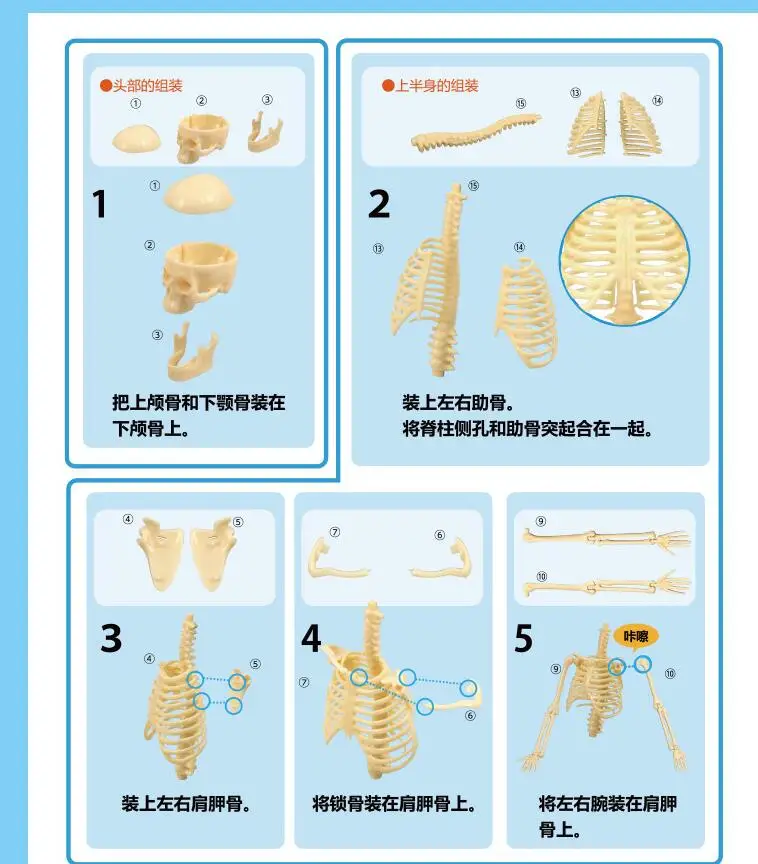 ●头部的组装
①
②
③

1
①
②
③
把上颅骨和下颚骨装在下颅骨上。

●上半身的组装
⑮
⑬
⑭

2
⑮
⑬
⑭
装上左右肋骨。
将脊柱侧孔和肋骨突起合在一起。

④
⑤
3
④
⑤
装上左右肩胛骨。

⑦
⑥
4
⑦
⑥
将锁骨装在肩胛骨上。

⑨
⑩
5
咔嚓
⑨
⑩
将左右腕装在肩胛骨上。