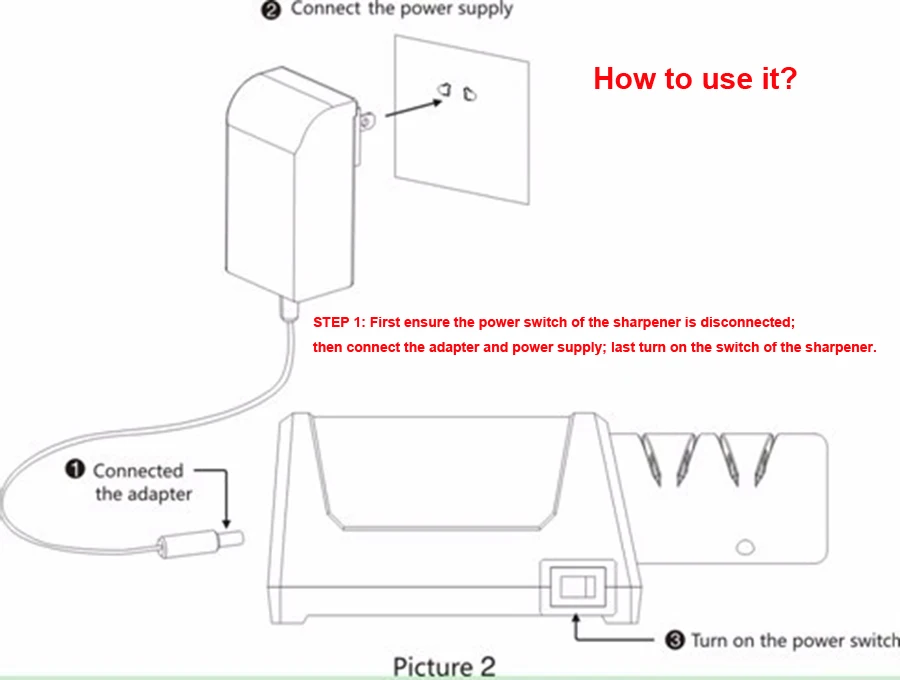 ❷ Connect the power supply

How to use it?

STEP 1: First ensure the power switch of the sharpener is disconnected; then connect the adapter and power supply; last turn on the switch of the sharpener.

❶ Connected the adapter

❸ Turn on the power switch

Picture 2