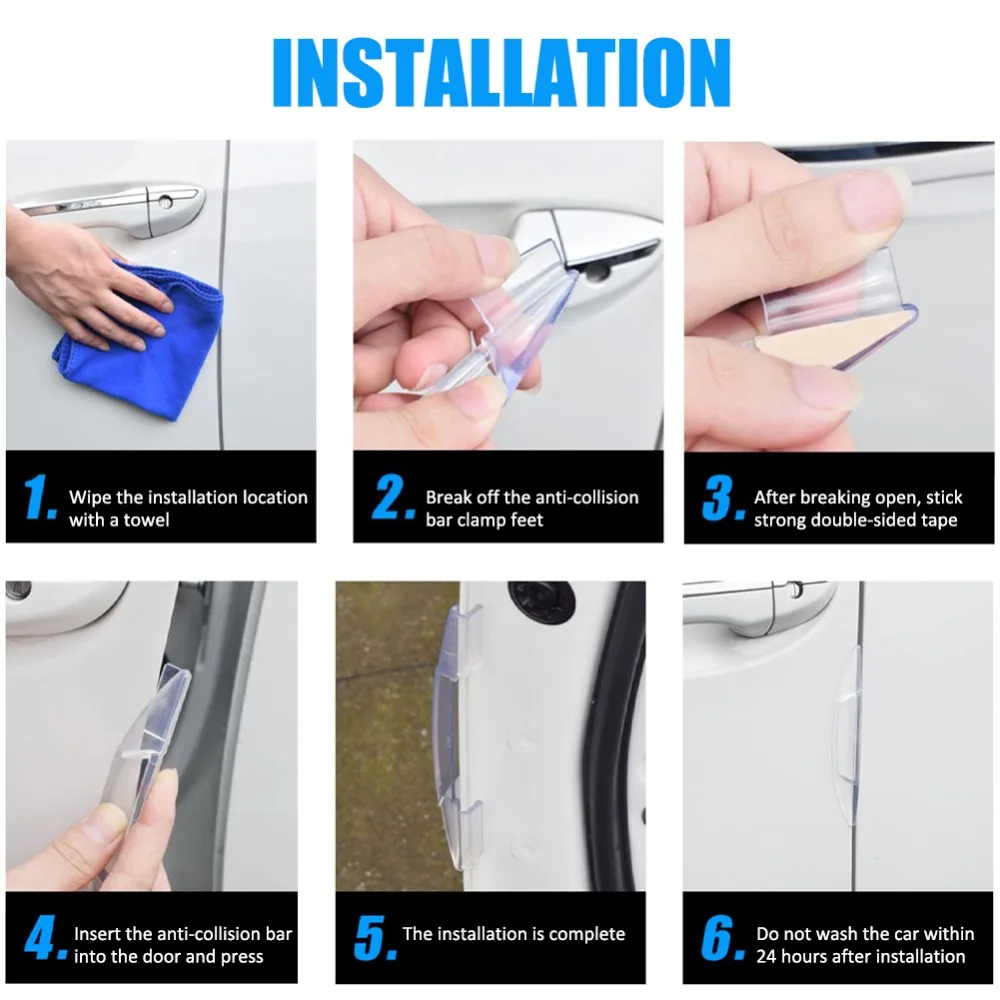 INSTALLATION

1. Wipe the installation location with a towel

2. Break off the anti-collision bar clamp feet

3. After breaking open, stick strong double-sided tape

4. Insert the anti-collision bar into the door and press

5. The installation is complete

6. Do not wash the car within 24 hours after installation