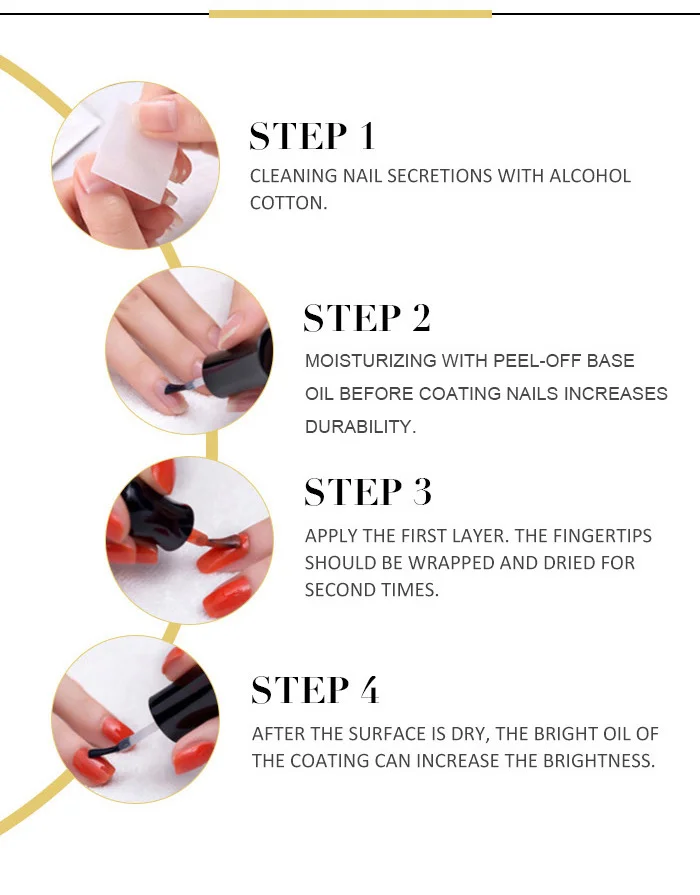 STEP 1
CLEANING NAIL SECRETIONS WITH ALCOHOL COTTON.

STEP 2
MOISTURIZING WITH PEEL-OFF BASE OIL BEFORE COATING NAILS INCREASES DURABILITY.

STEP 3
APPLY THE FIRST LAYER. THE FINGERTIPS SHOULD BE WRAPPED AND DRIED FOR SECOND TIMES.

STEP 4
AFTER THE SURFACE IS DRY, THE BRIGHT OIL OF THE COATING CAN INCREASE THE BRIGHTNESS.