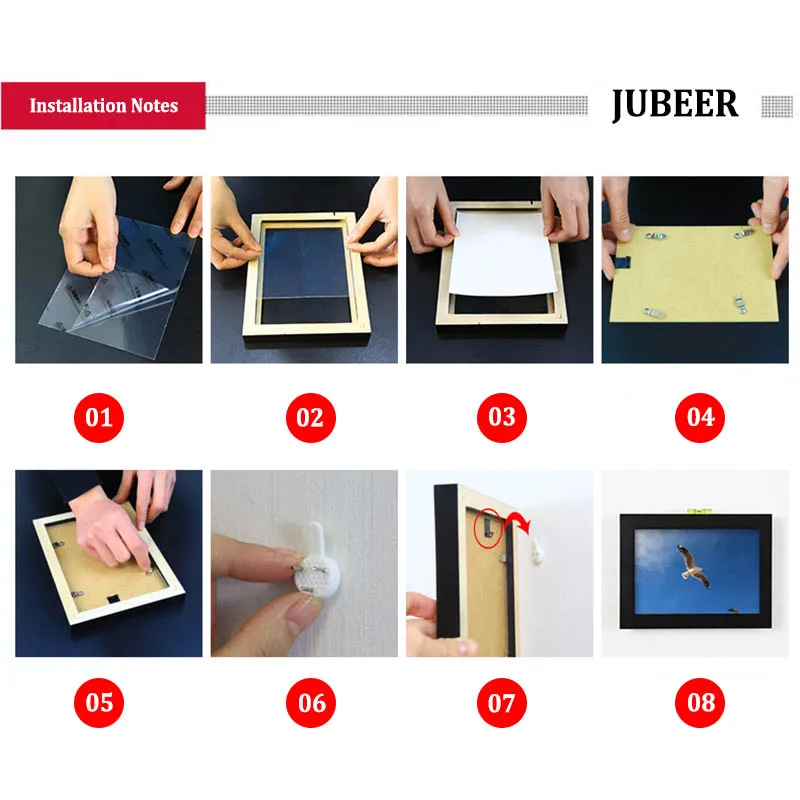 Installation Notes

JUBEER

01

02

03

04

05

06

07

08