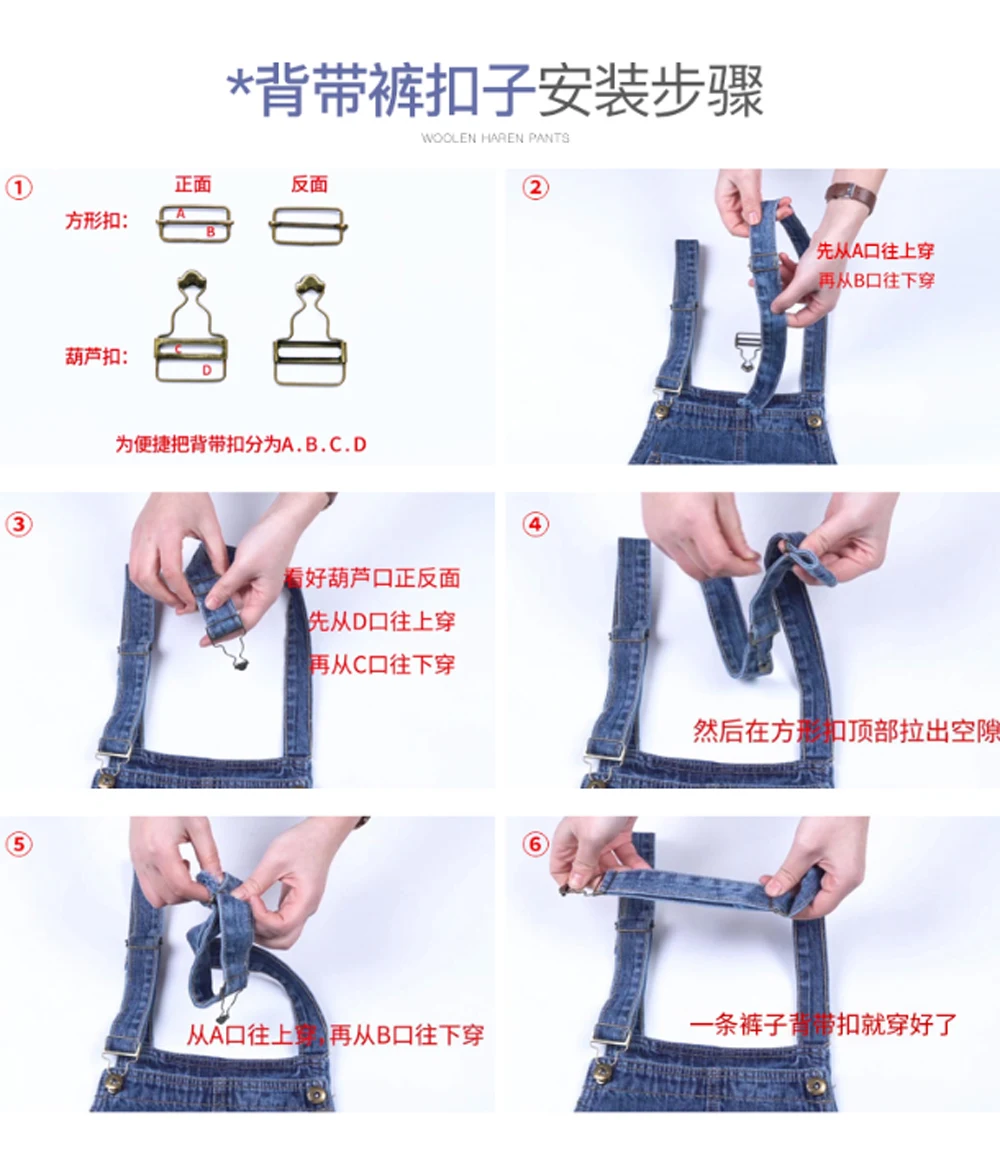 *背带裤扣子安装步骤

WOOLEN HAREN PANTS

①

正面

反面

方形扣:

A

B

葫芦扣:

C

D

为便捷把背带扣分为A.B.C.D

②

先从A口往上穿

再从B口往下穿

③

看好葫芦口正反面

先从D口往上穿

再从C口往下穿

④

然后在方形扣顶部拉出空隙

⑤

从A口往上穿,再从B口往下穿

⑥

一条裤子背带扣就穿好了