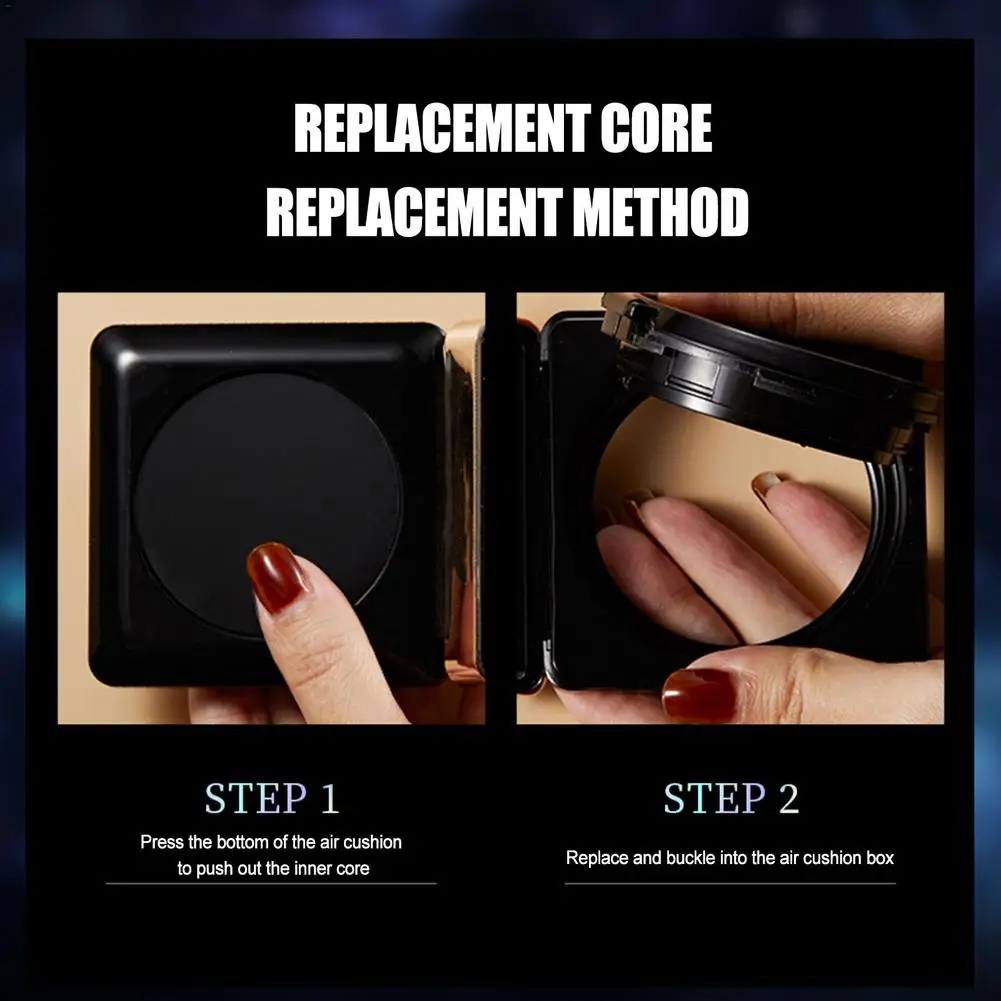 REPLACEMENT CORE
REPLACEMENT METHOD

STEP 1
Press the bottom of the air cushion to push out the inner core

STEP 2
Replace and buckle into the air cushion box