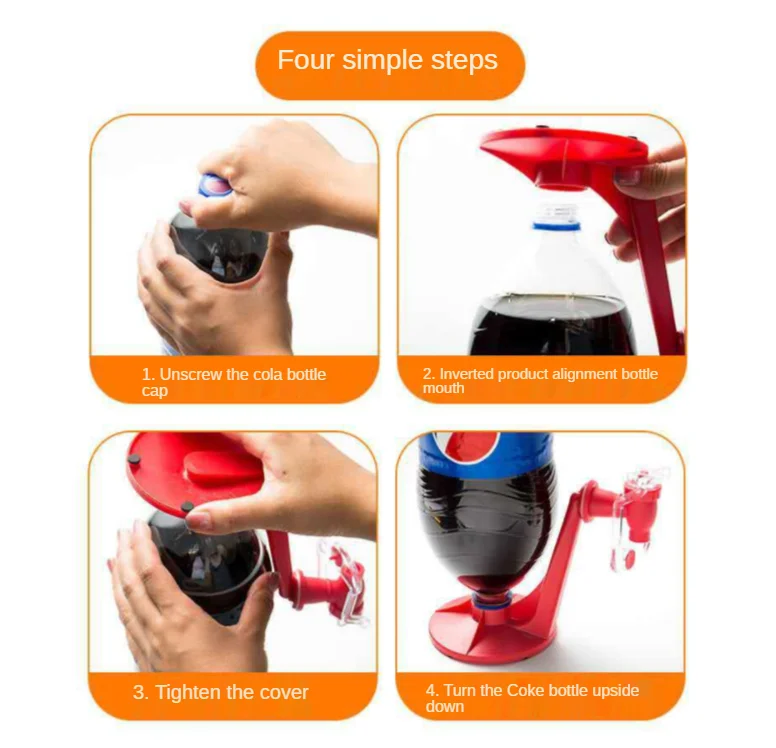 Four simple steps

1. Unscrew the cola bottle cap

2. Inverted product alignment bottle mouth

3. Tighten the cover

4. Turn the Coke bottle upside down