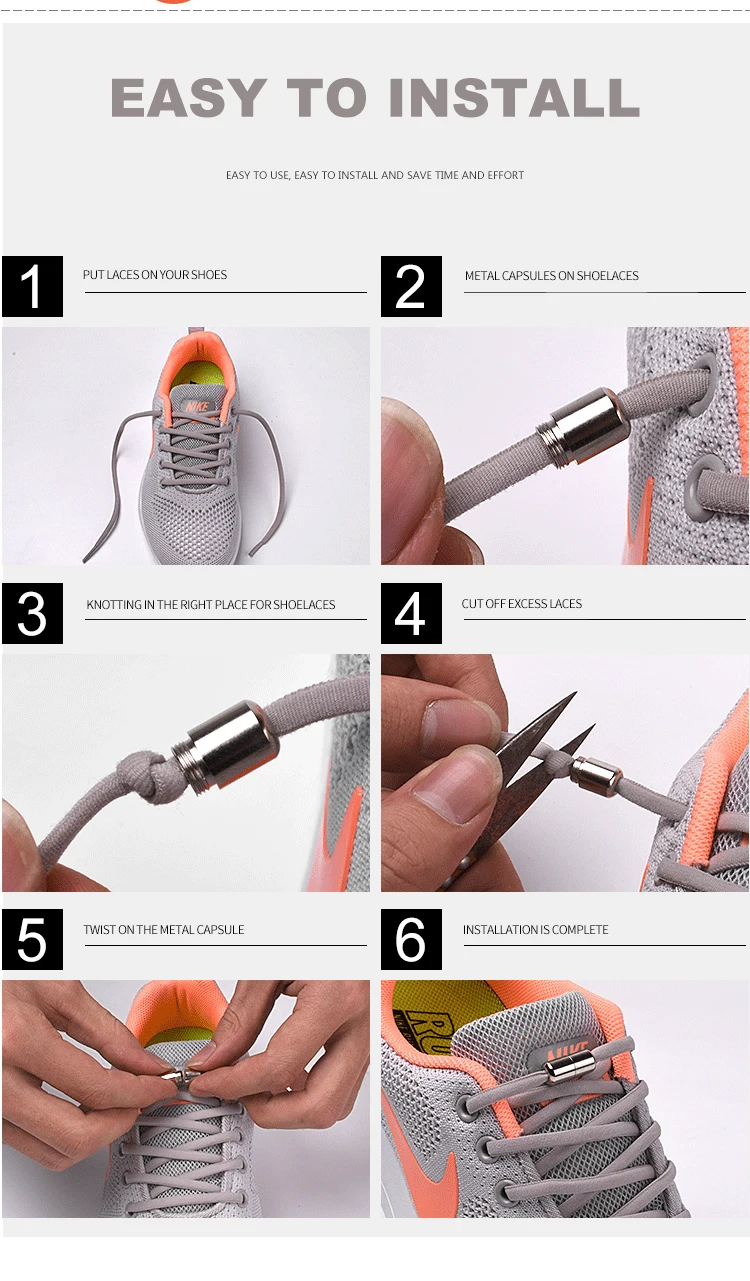 EASY TO INSTALL

EASY TO USE, EASY TO INSTALL AND SAVE TIME AND EFFORT

1 PUT LACES ON YOUR SHOES

NIKE

2 METAL CAPSULES ON SHOELACES

3 KNOTTING IN THE RIGHT PLACE FOR SHOELACES

4 CUT OFF EXCESS LACES

5 TWIST ON THE METAL CAPSULE

6 INSTALLATION IS COMPLETE

NIKE