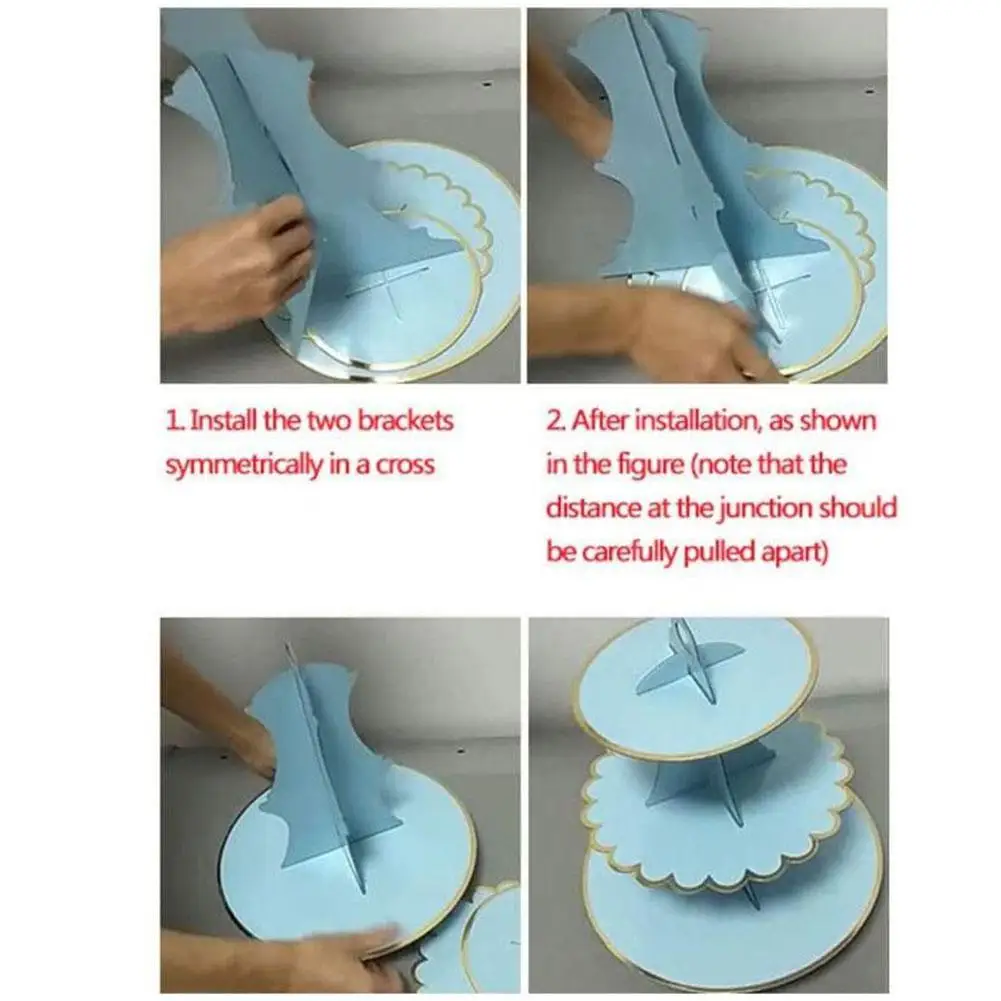 1. Install the two brackets symmetrically in a cross

2. After installation, as shown in the figure (note that the distance at the junction should be carefully pulled apart)