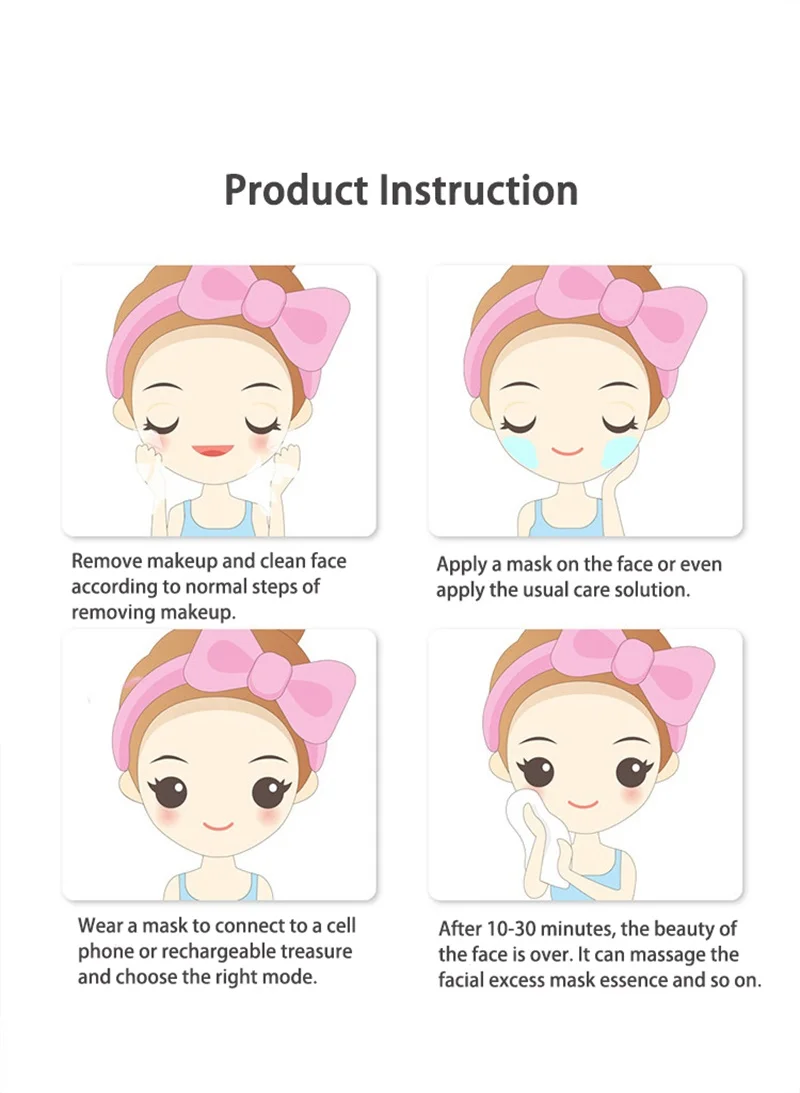 Product Instruction

Remove makeup and clean face according to normal steps of removing makeup.

Apply a mask on the face or even apply the usual care solution.

Wear a mask to connect to a cell phone or rechargeable treasure and choose the right mode.

After 10-30 minutes, the beauty of the face is over. It can massage the facial excess mask essence and so on.