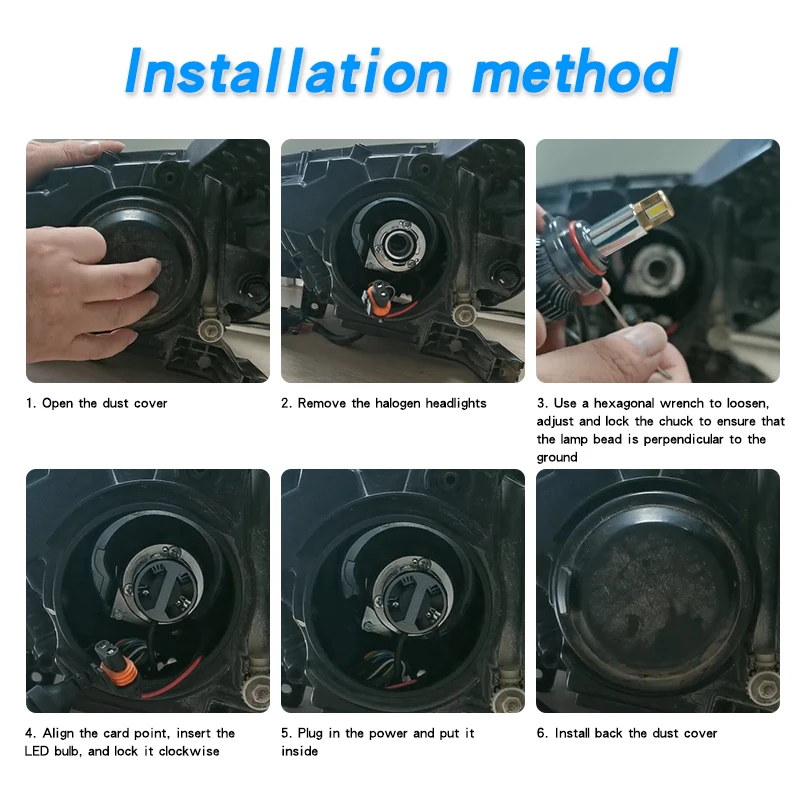 Installation method

1. Open the dust cover

2. Remove the halogen headlights

3. Use a hexagonal wrench to loosen, adjust and lock the chuck to ensure that the lamp bead is perpendicular to the ground

4. Align the card point, insert the LED bulb, and lock it clockwise

5. Plug in the power and put it inside

6. Install back the dust cover