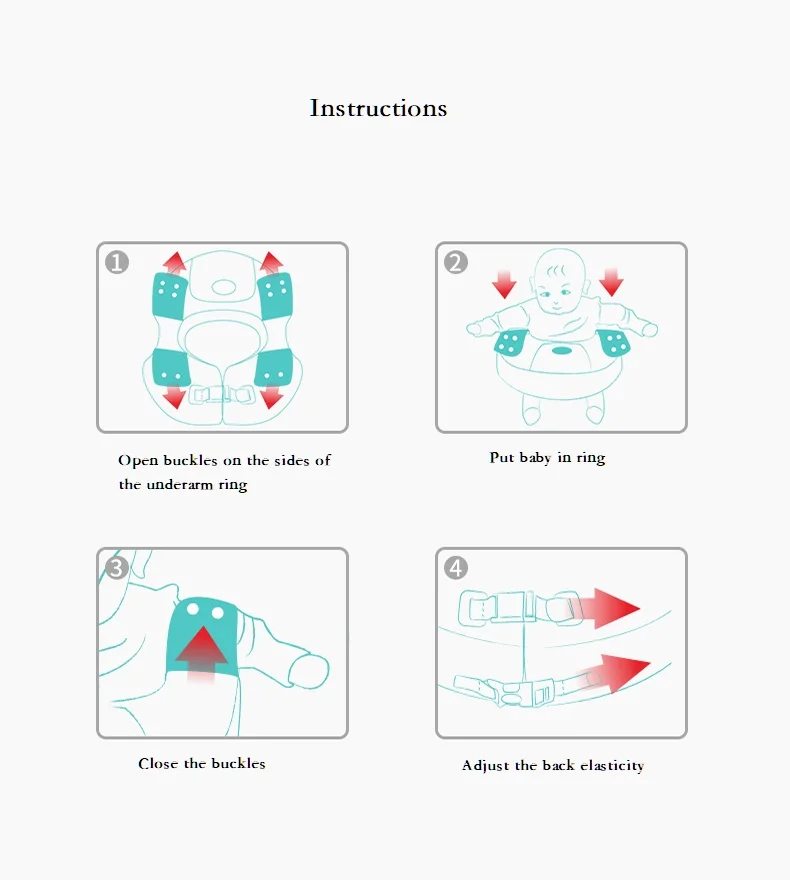 Instructions

1

Open buckles on the sides of the underarm ring

2

Put baby in ring

3

Close the buckles

4

Adjust the back elasticity