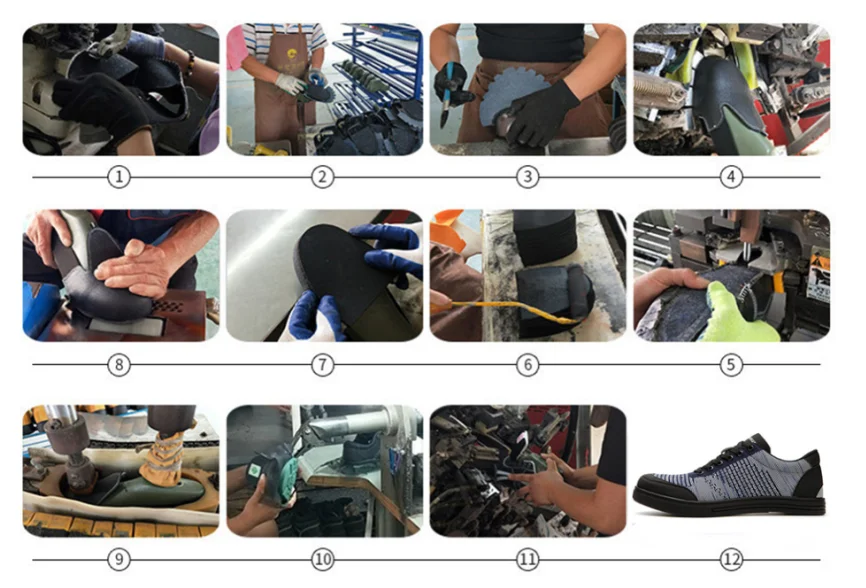 1 2 3 4

8 7 6 5

9 10 11 12