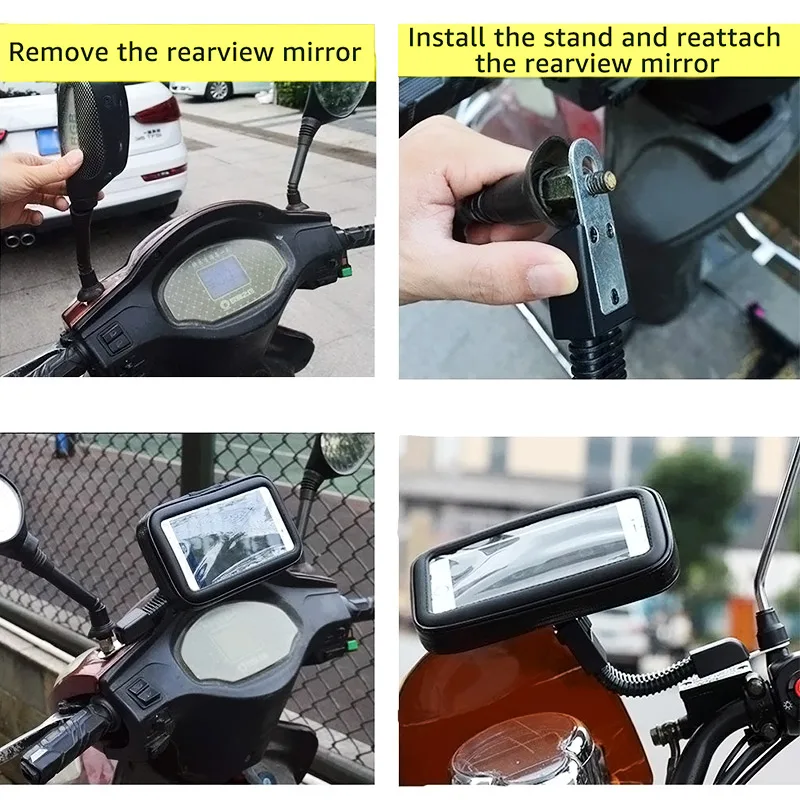 Remove the rearview mirror

Install the stand and reattach the rearview mirror