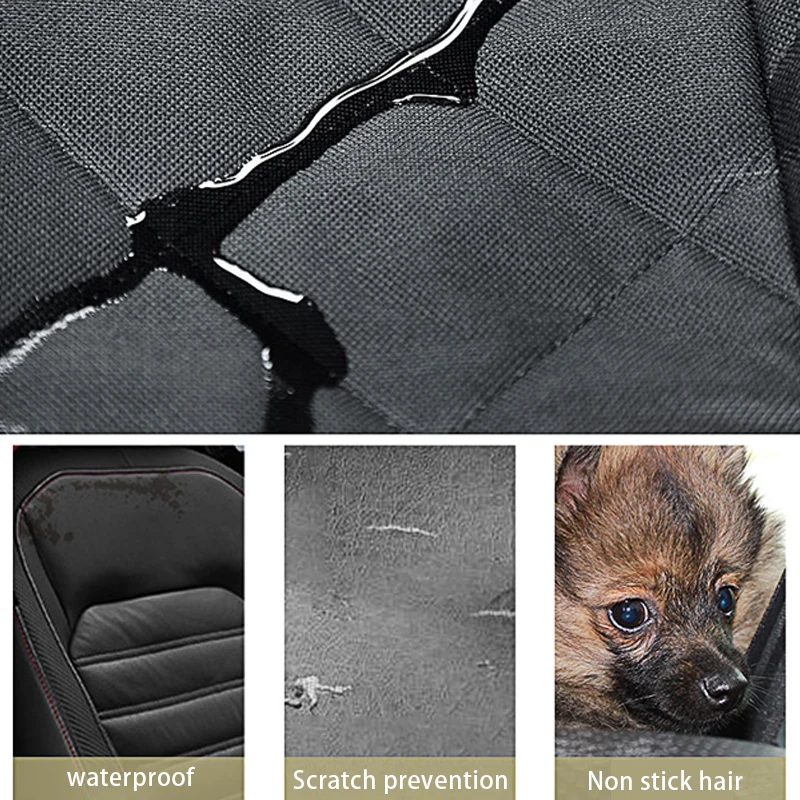 waterproof

Scratch prevention

Non stick hair