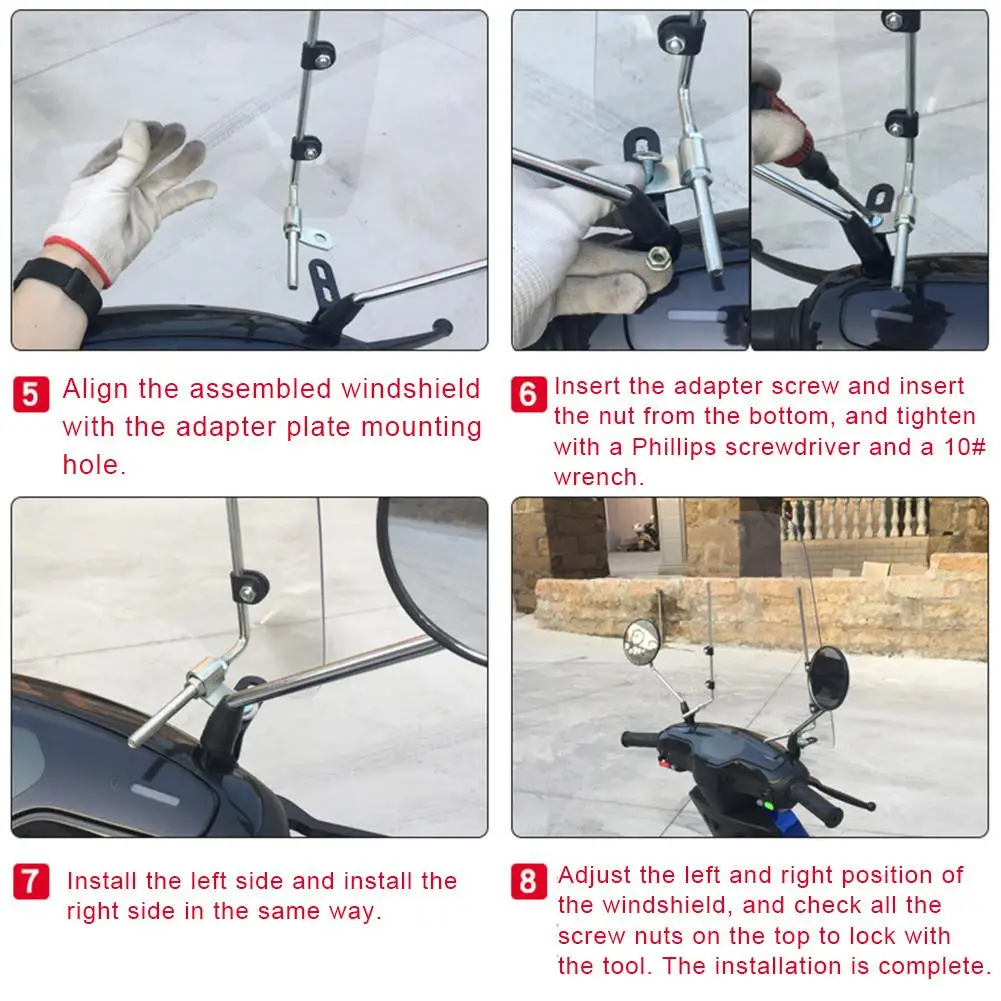 5 Align the assembled windshield with the adapter plate mounting hole.

6 Insert the adapter screw and insert the nut from the bottom, and tighten with a Phillips screwdriver and a 10# wrench.

7 Install the left side and install the right side in the same way.

8 Adjust the left and right position of the windshield, and check all the screw nuts on the top to lock with the tool. The installation is complete.