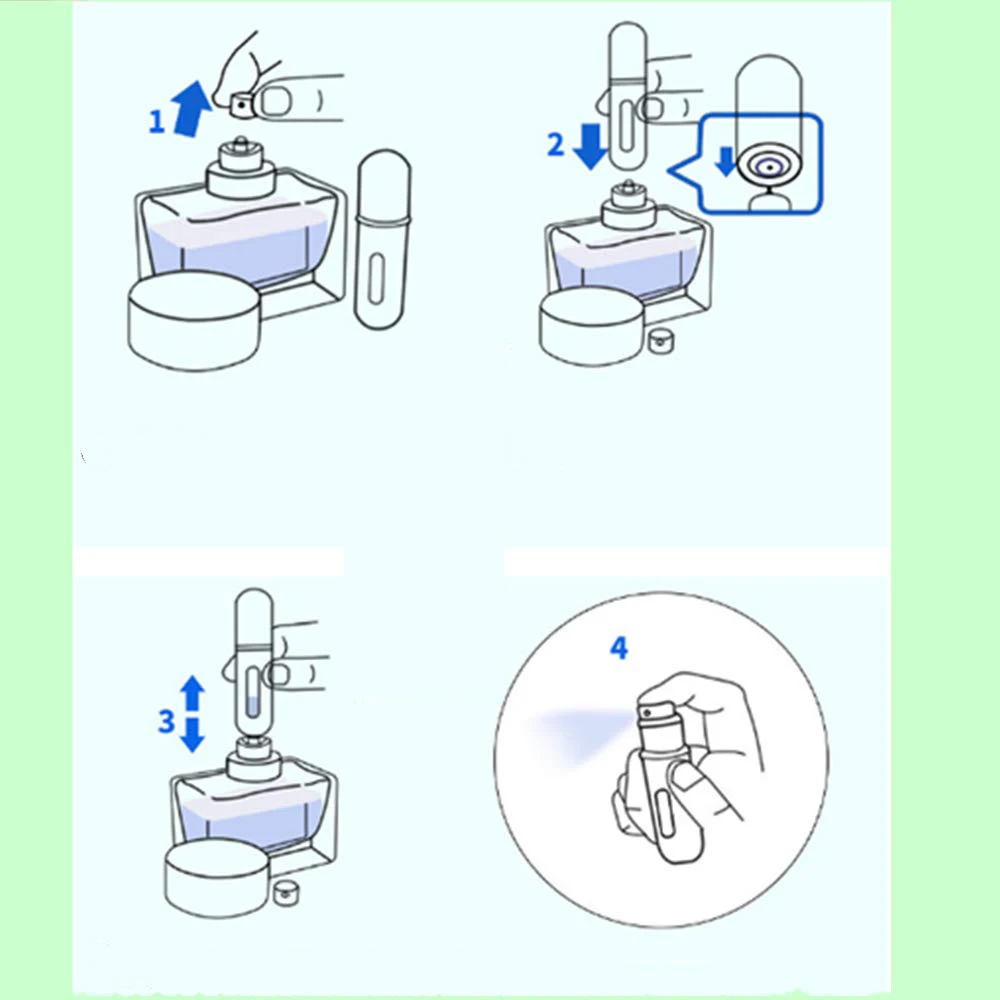 1

2

3

4