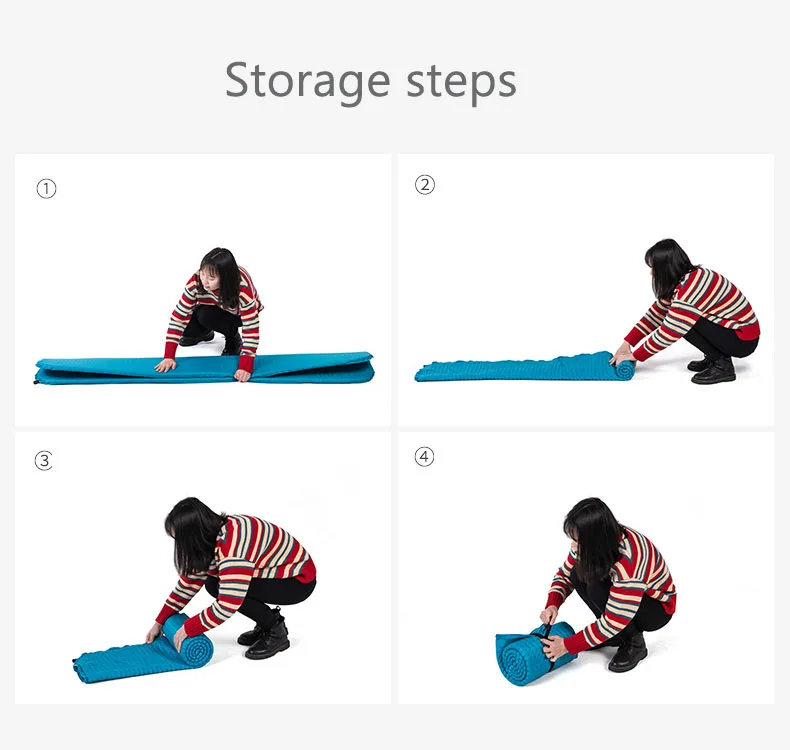 Storage steps

①

②

③

④