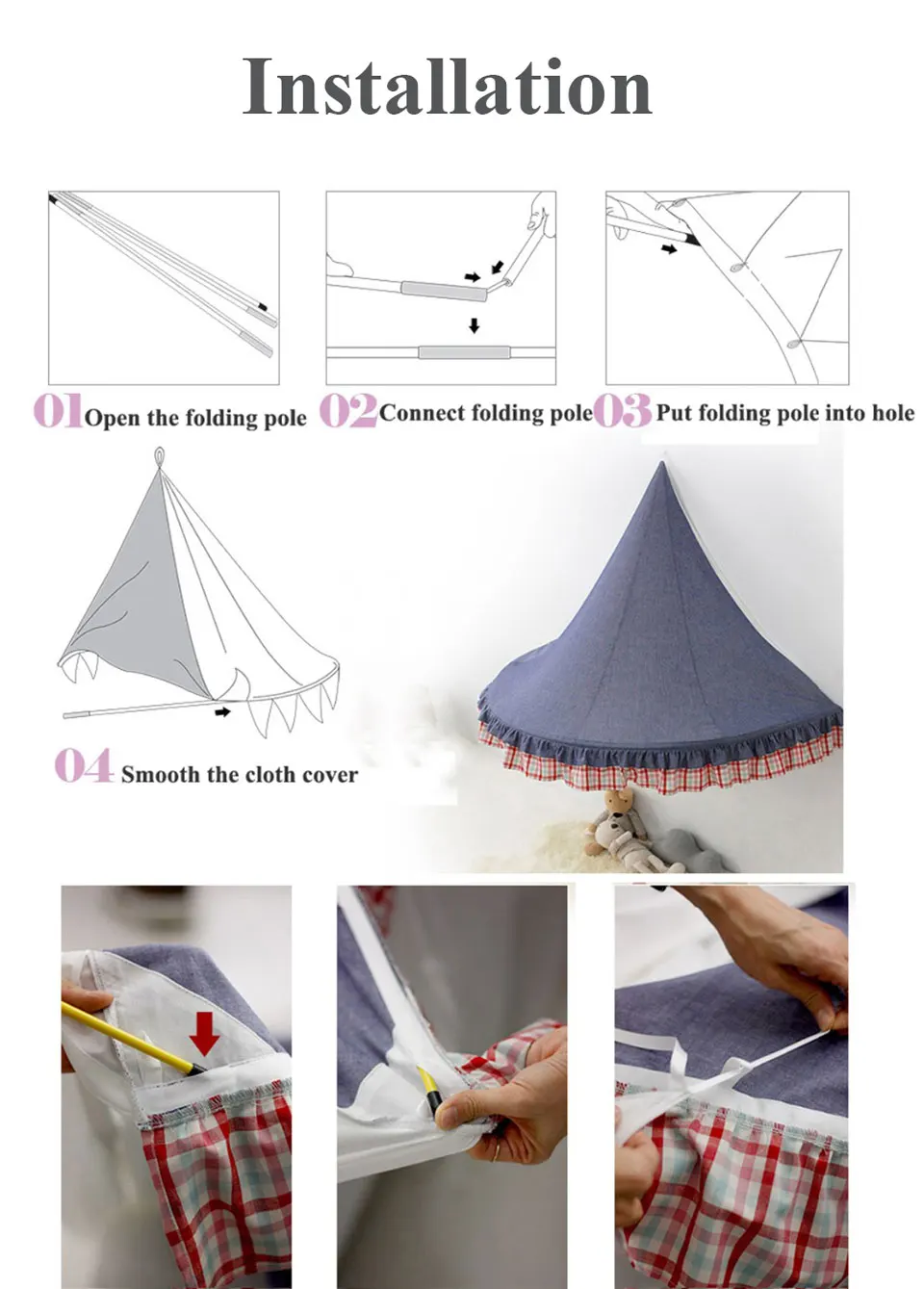 Installation

01 Open the folding pole

02 Connect folding pole

03 Put folding pole into hole

04 Smooth the cloth cover