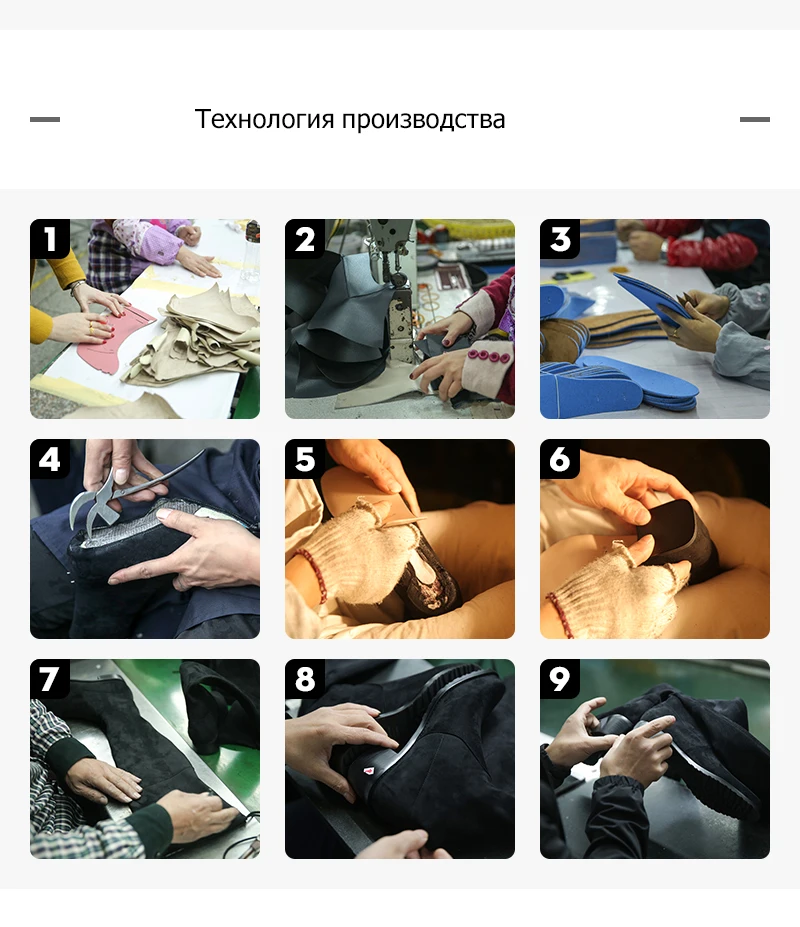 Технология производства

1

2

3

4

5

6

7

8

9