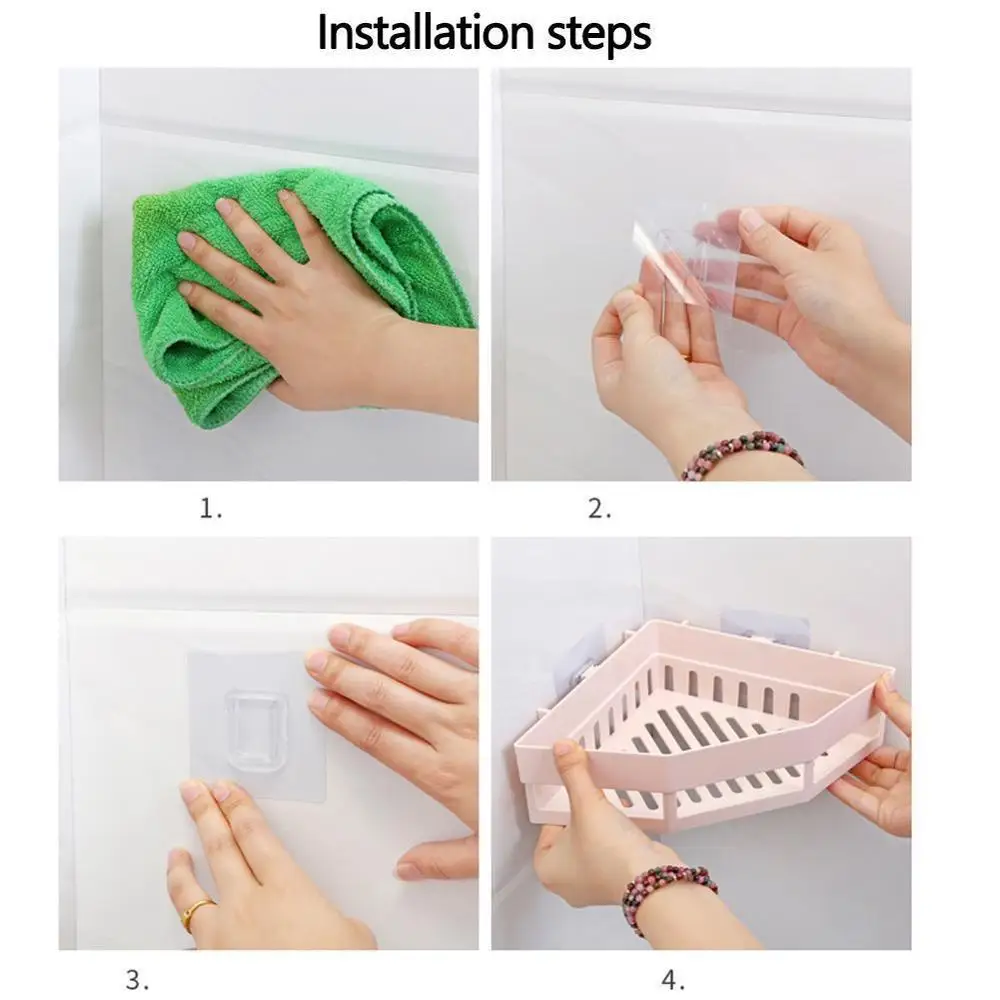 Installation steps

1.

2.

3.

4.