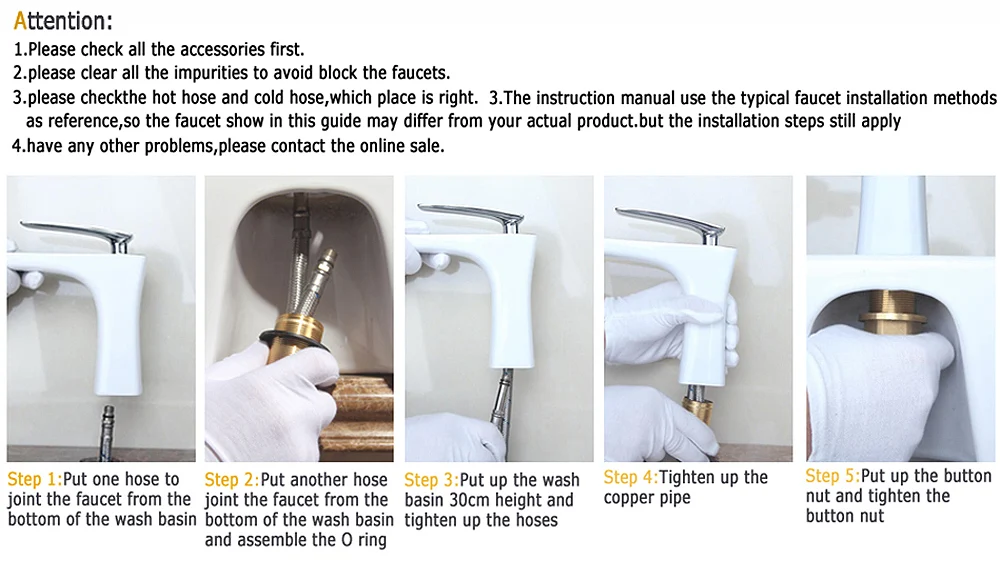 Attention:
1.Please check all the accessories first.
2.please clear all the impurities to avoid block the faucets.
3.please checkthe hot hose and cold hose,which place is right. 3.The instruction manual use the typical faucet installation methods as reference,so the faucet show in this guide may differ from your actual product.but the installation steps still apply
4.have any other problems,please contact the online sale.

Step 1:Put one hose to joint the faucet from the bottom of the wash basin

Step 2:Put another hose joint the faucet from the bottom of the wash basin and assemble the O ring

Step 3:Put up the wash basin 30cm height and tighten up the hoses

Step 4:Tighten up the copper pipe

Step 5:Put up the button nut and tighten the button nut