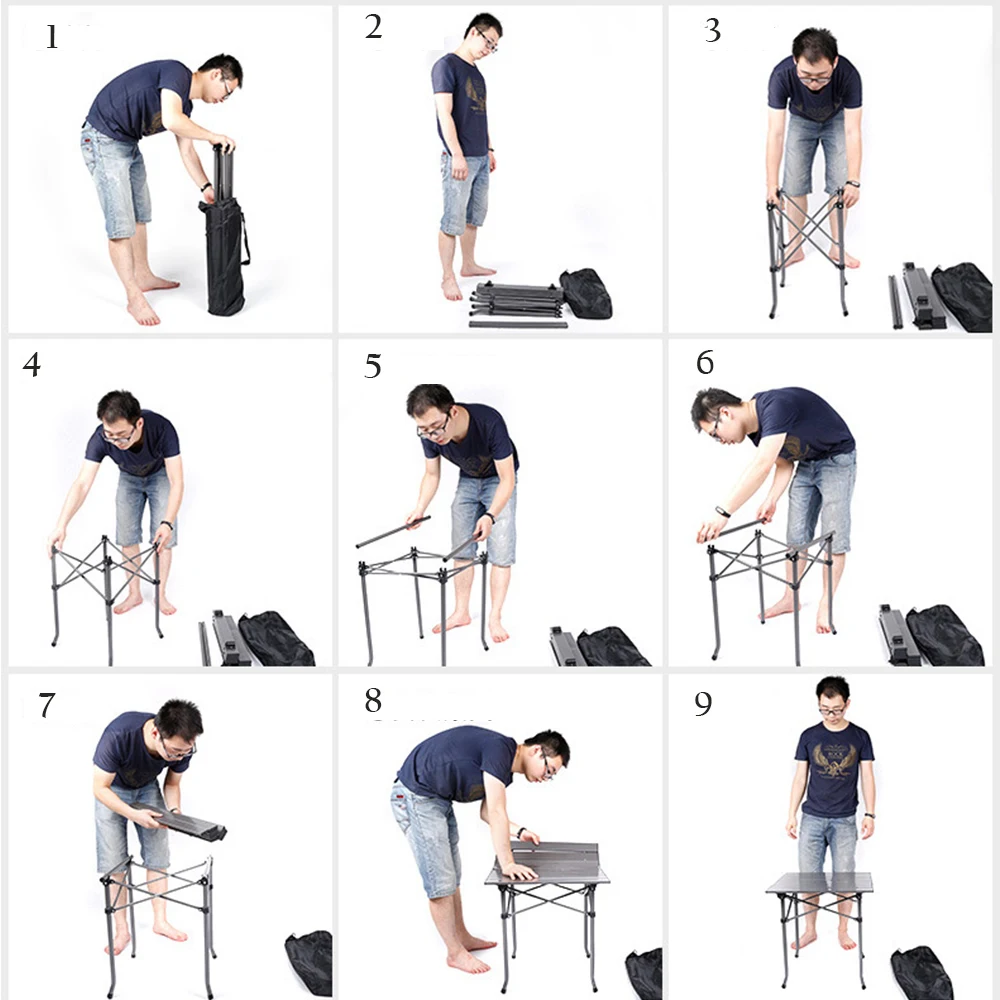 1

2

3

4

5

6

7

8

9