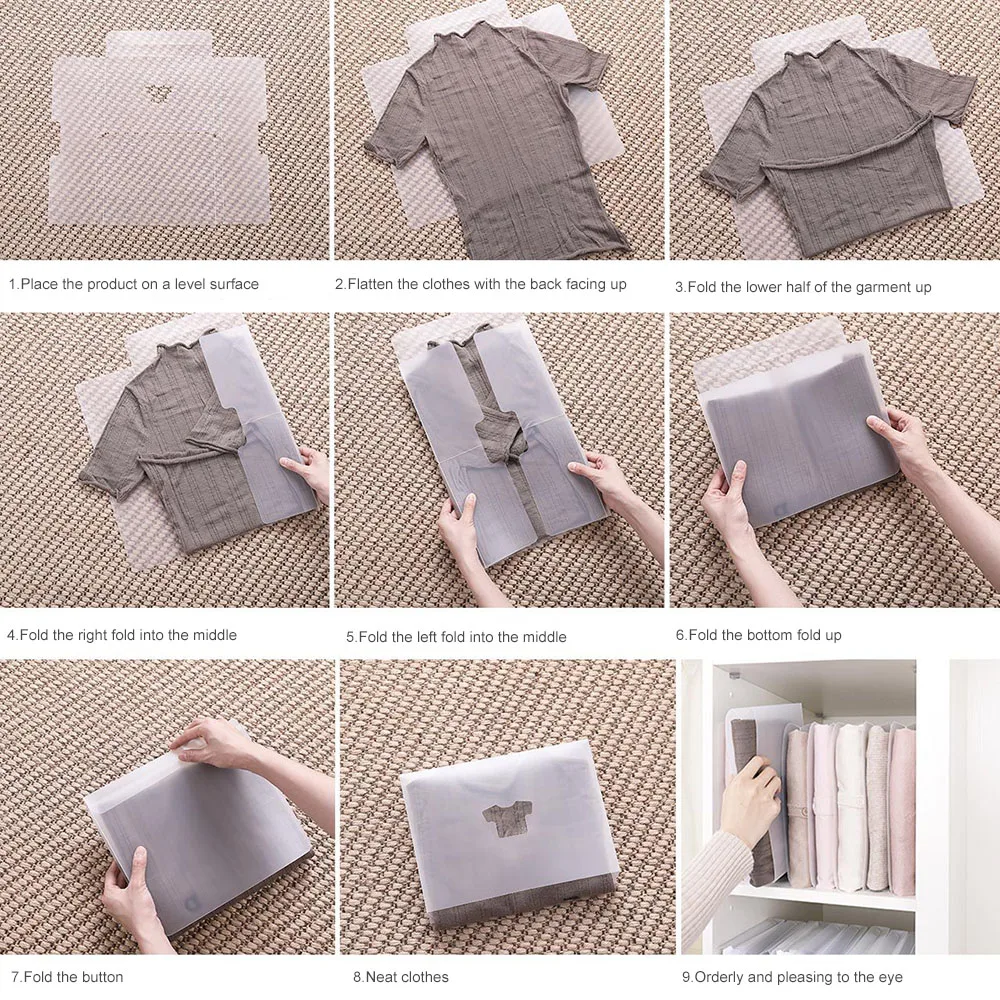 1.Place the product on a level surface

2.Flatten the clothes with the back facing up

3.Fold the lower half of the garment up

4.Fold the right fold into the middle

5.Fold the left fold into the middle

6.Fold the bottom fold up

7.Fold the button

8.Neat clothes

9.Orderly and pleasing to the eye