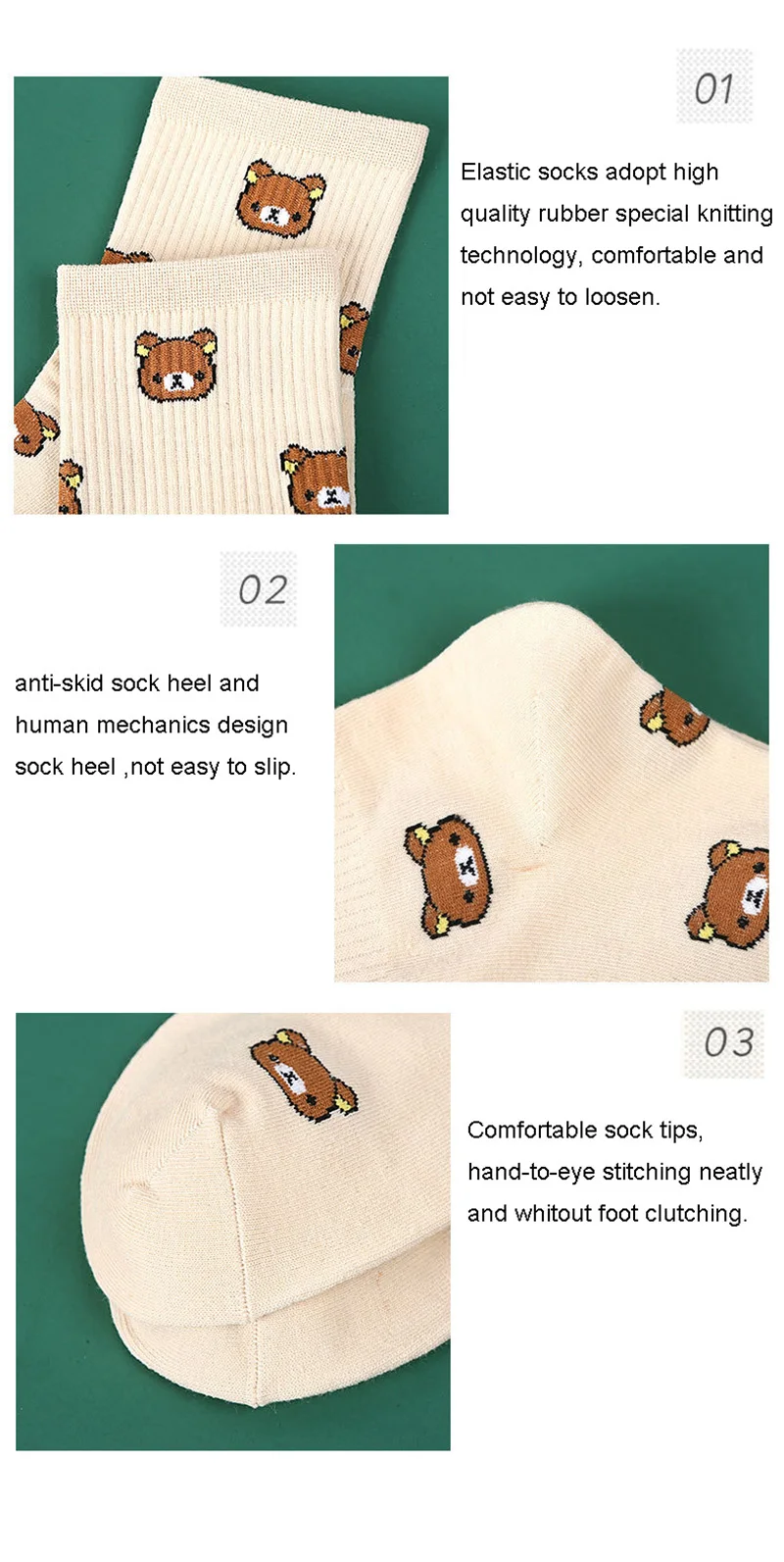 01

Elastic socks adopt high quality rubber special knitting technology, comfortable and not easy to loosen.

02

anti-skid sock heel and human mechanics design sock heel ,not easy to slip.

03

Comfortable sock tips, hand-to-eye stitching neatly and whitout foot clutching.