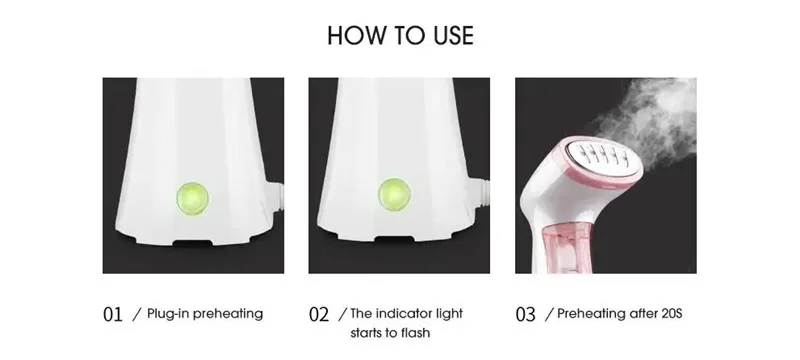 HOW TO USE

01 / Plug-in preheating

02 / The indicator light starts to flash

03 / Preheating after 20S