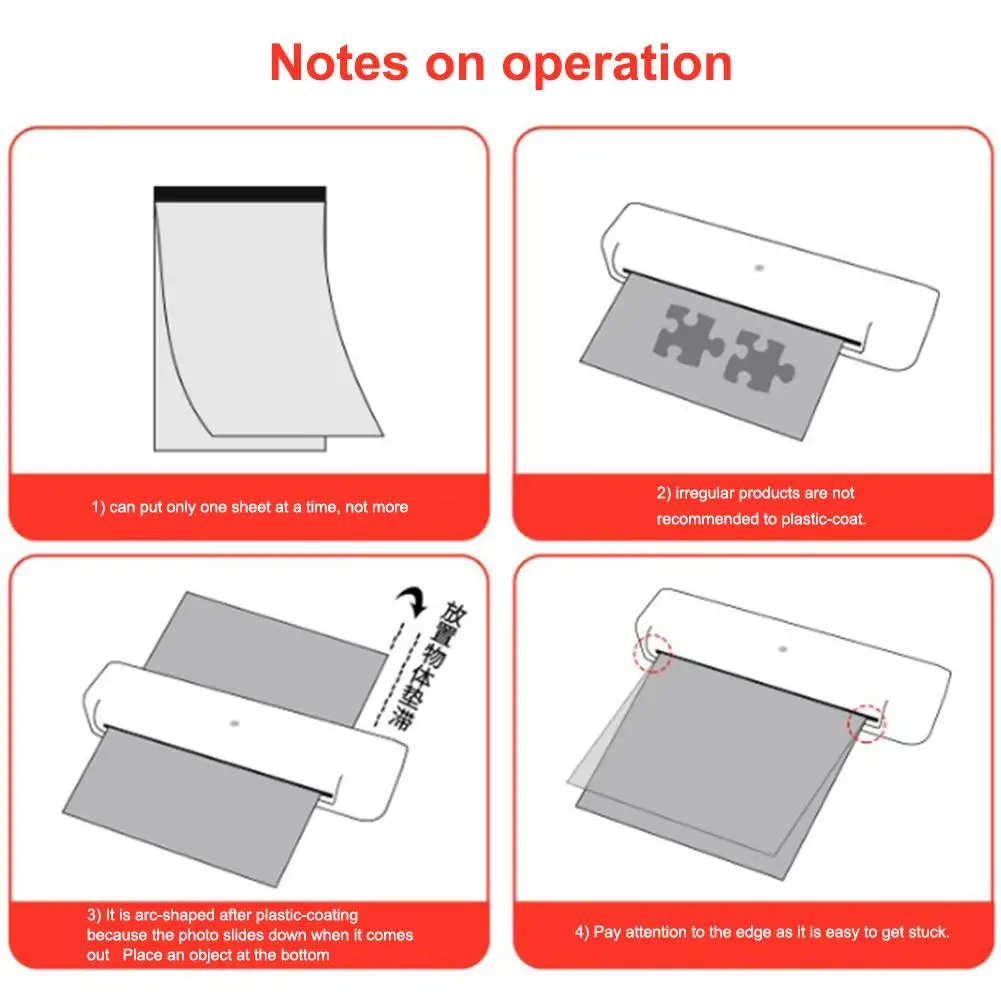 Notes on operation

1) can put only one sheet at a time, not more

2) irregular products are not recommended to plastic-coat.

放置物体垫滞

3) It is arc-shaped after plastic-coating because the photo slides down when it comes out Place an object at the bottom

4) Pay attention to the edge as it is easy to get stuck.