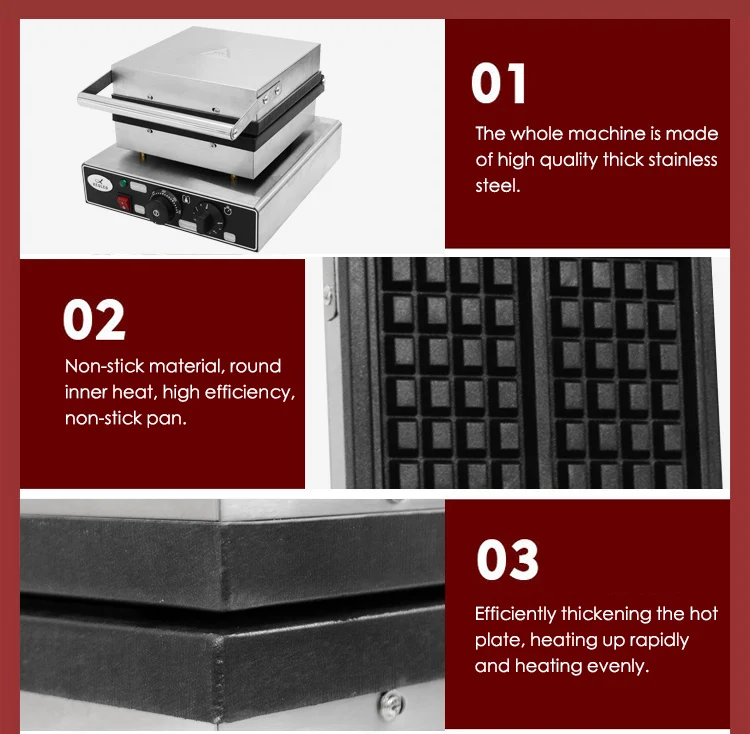 01

The whole machine is made of high quality thick stainless steel.

02

Non-stick material, round inner heat, high efficiency, non-stick pan.

03

Efficiently thickening the hot plate, heating up rapidly and heating evenly.