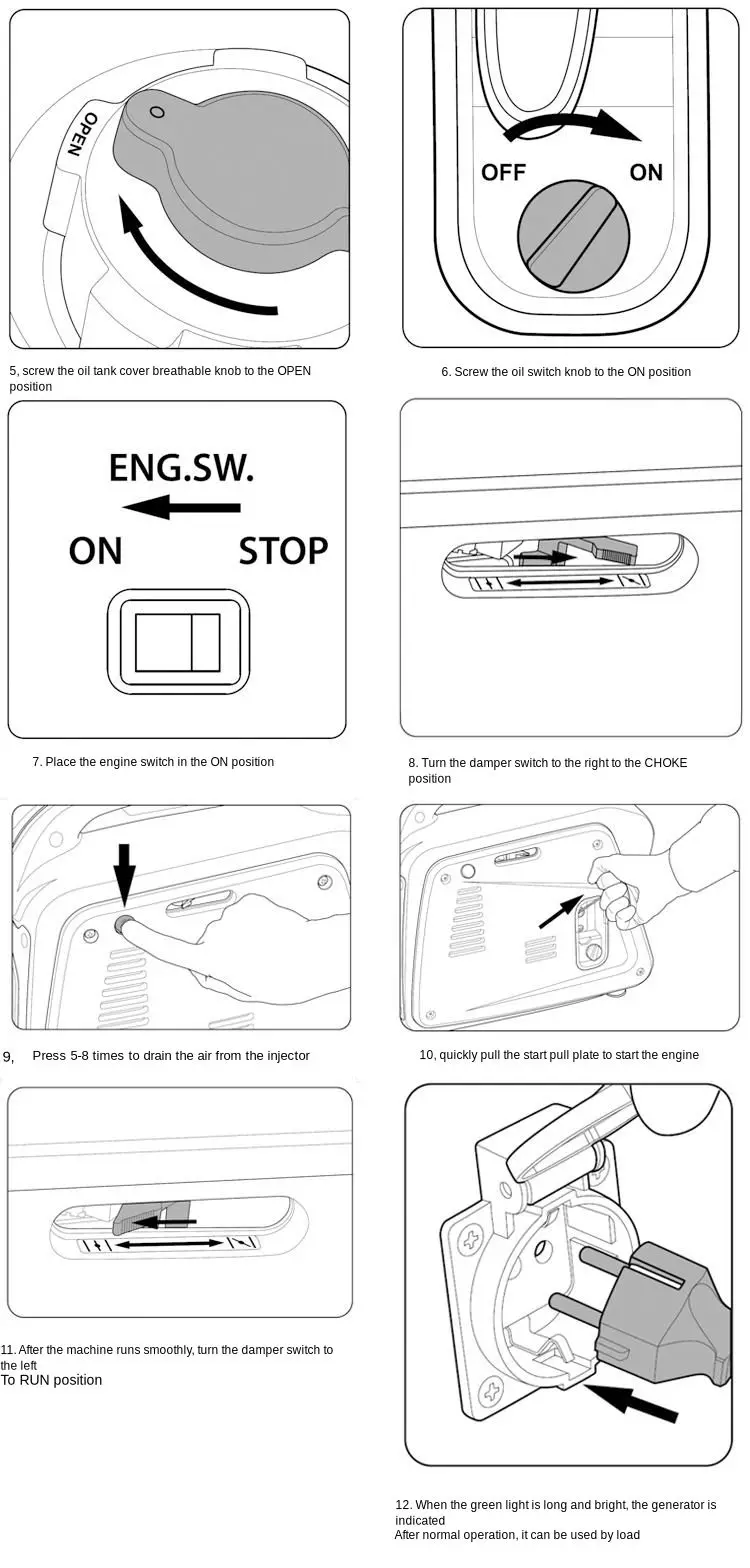 OPEN

5, screw the oil tank cover breathable knob to the OPEN position

OFF ON

6. Screw the oil switch knob to the ON position

ENG.SW.
ON STOP

7. Place the engine switch in the ON position

8. Turn the damper switch to the right to the CHOKE position

9, Press 5-8 times to drain the air from the injector

10, quickly pull the start pull plate to start the engine

11. After the machine runs smoothly, turn the damper switch to the left
To RUN position

12. When the green light is long and bright, the generator is indicated
After normal operation, it can be used by load