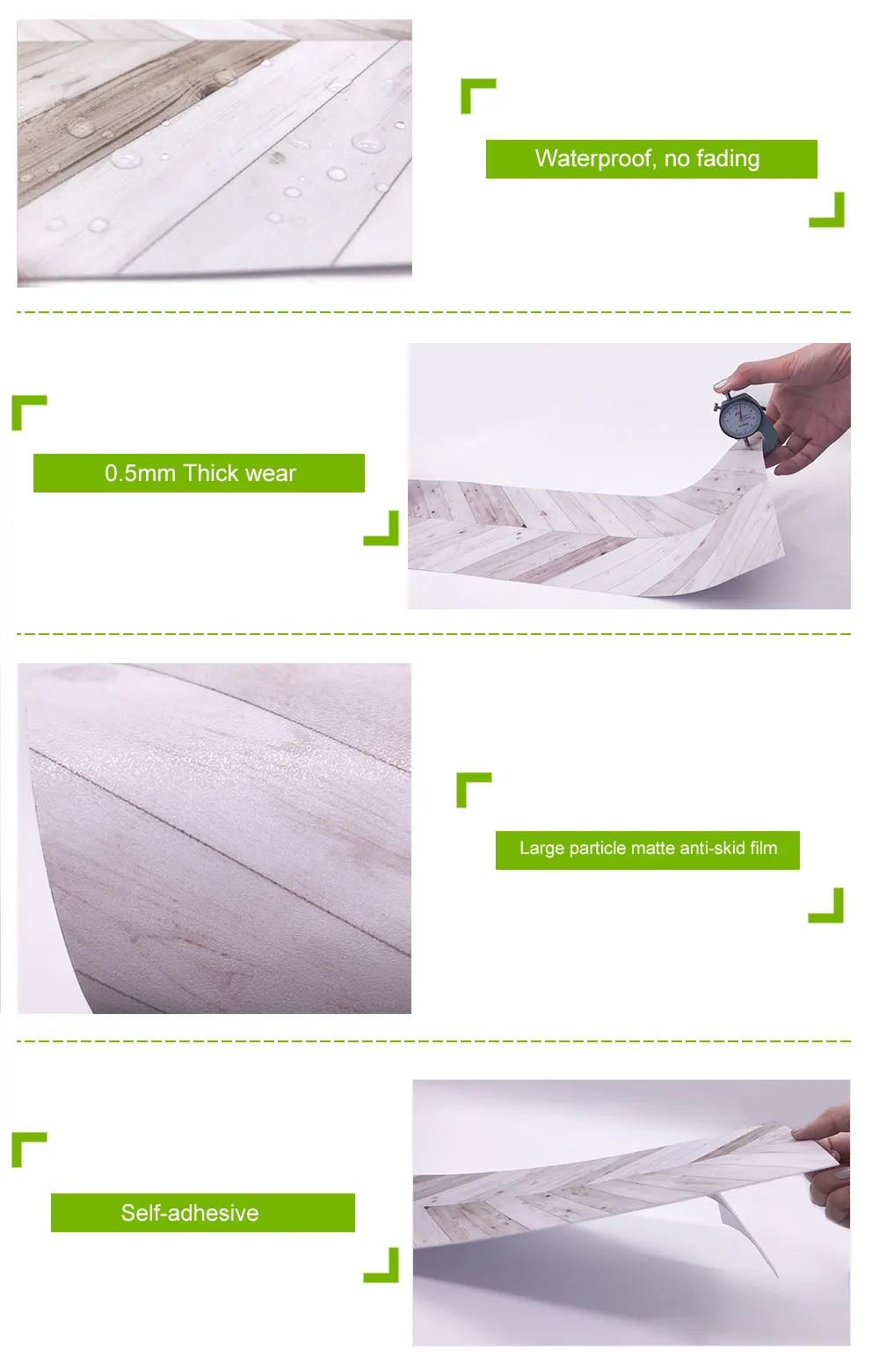 Waterproof, no fading

0.5mm Thick wear

Large particle matte anti-skid film

Self-adhesive