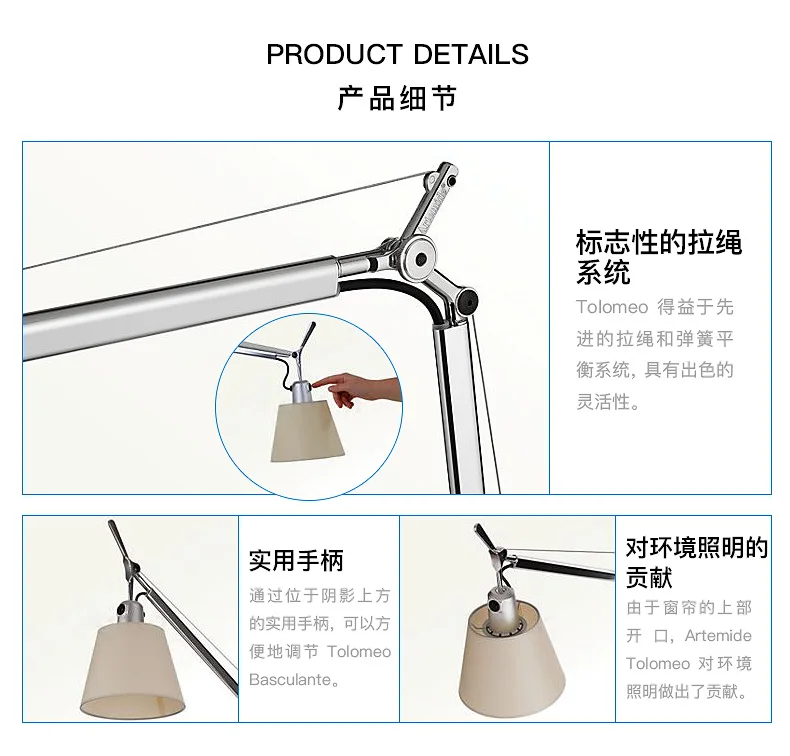 PRODUCT DETAILS
产品细节

标志性的拉绳系统
Tolomeo 得益于先进的拉绳和弹簧平衡系统，具有出色的灵活性。

实用手柄
通过位于阴影上方的实用手柄，可以方便地调节 Tolomeo Basculante。

对环境照明的贡献
由于窗帘的上部开口，Artemide Tolomeo 对环境照明做出了贡献。