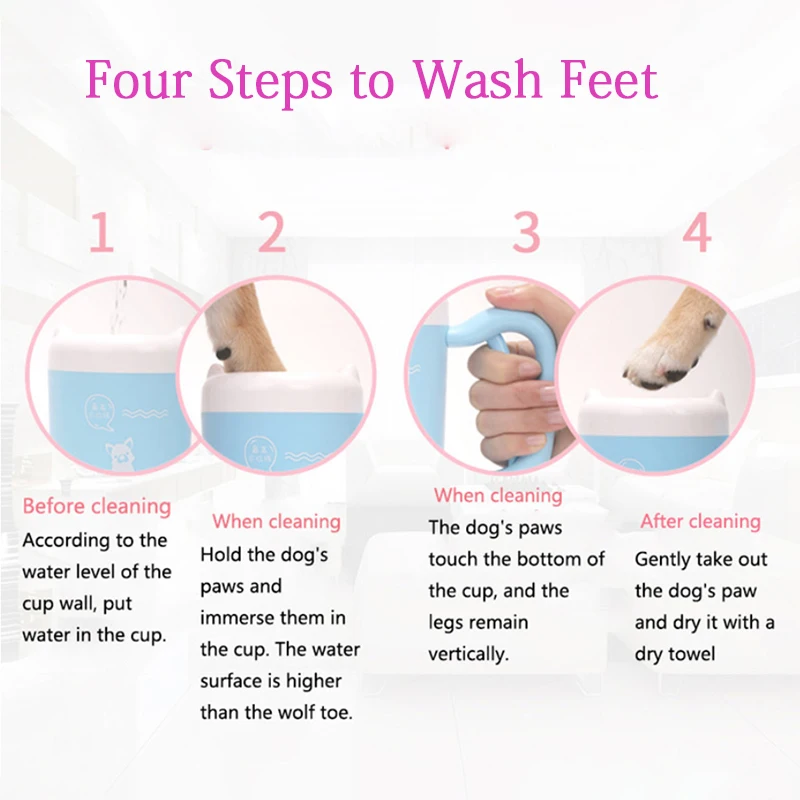 Four Steps to Wash Feet

1

Before cleaning

According to the water level of the cup wall, put water in the cup.

2

When cleaning

Hold the dog's paws and immerse them in the cup. The water surface is higher than the wolf toe.

3

When cleaning

The dog's paws touch the bottom of the cup, and the legs remain vertically.

4

After cleaning

Gently take out the dog's paw and dry it with a dry towel