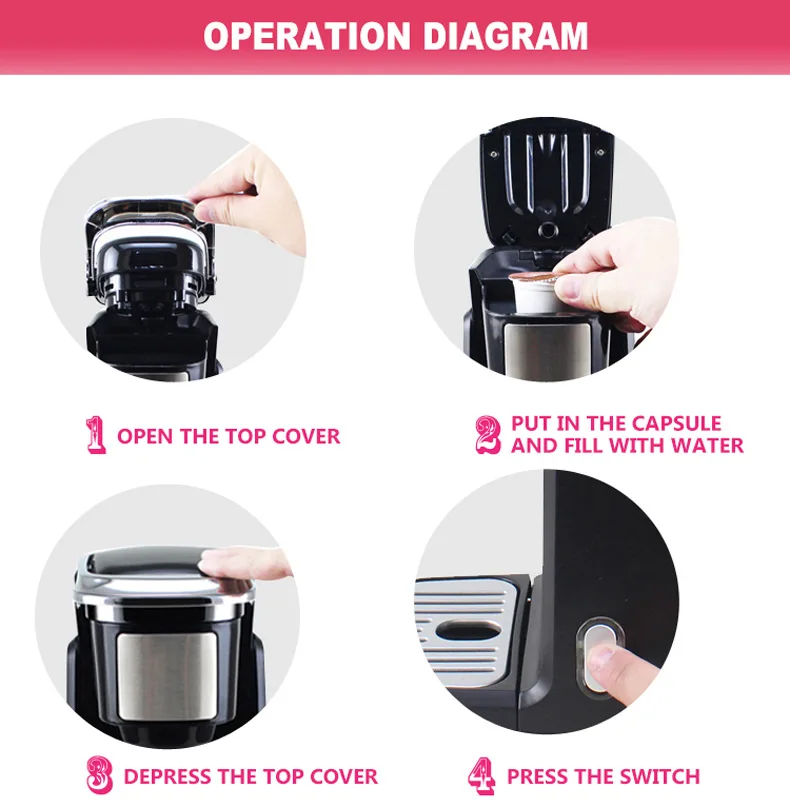 OPERATION DIAGRAM

1 OPEN THE TOP COVER

2 PUT IN THE CAPSULE AND FILL WITH WATER

3 DEPRESS THE TOP COVER

4 PRESS THE SWITCH