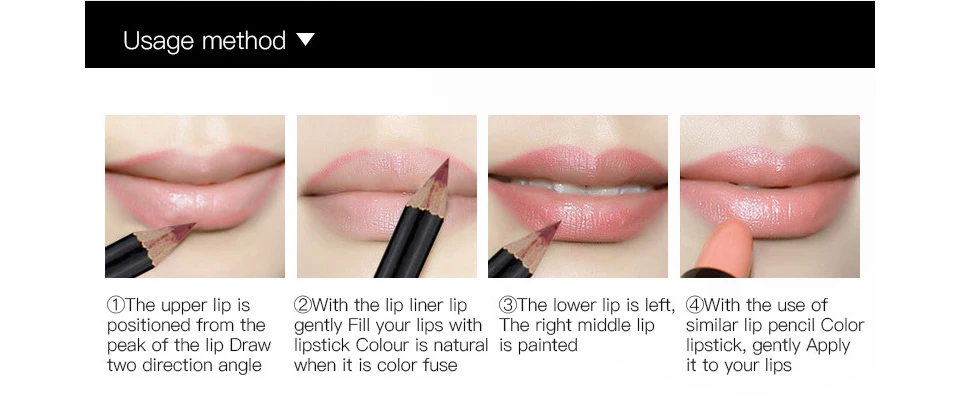 Usage method ▼

①The upper lip is positioned from the peak of the lip Draw two direction angle

②With the lip liner lip gently Fill your lips with lipstick Colour is natural when it is color fuse

③The lower lip is left, The right middle lip is painted

④With the use of similar lip pencil Color lipstick, gently Apply it to your lips