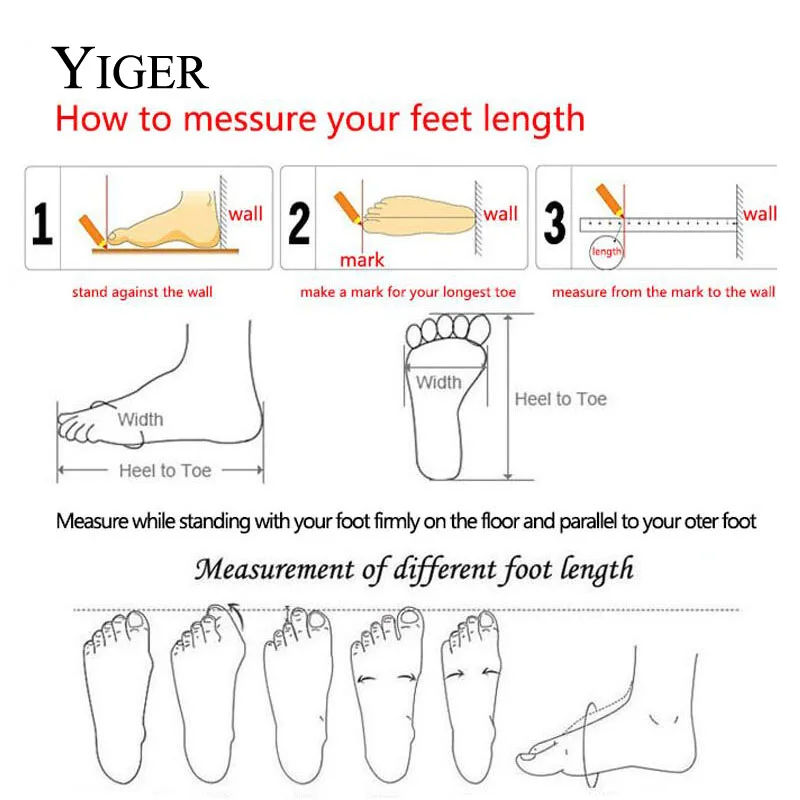 YIGER

How to messure your feet length

1 wall

stand against the wall

2 wall mark

make a mark for your longest toe

3 wall length

measure from the mark to the wall

Width

Heel to Toe

Width

Heel to Toe

Measure while standing with your foot firmly on the floor and parallel to your oter foot

Measurement of different foot length