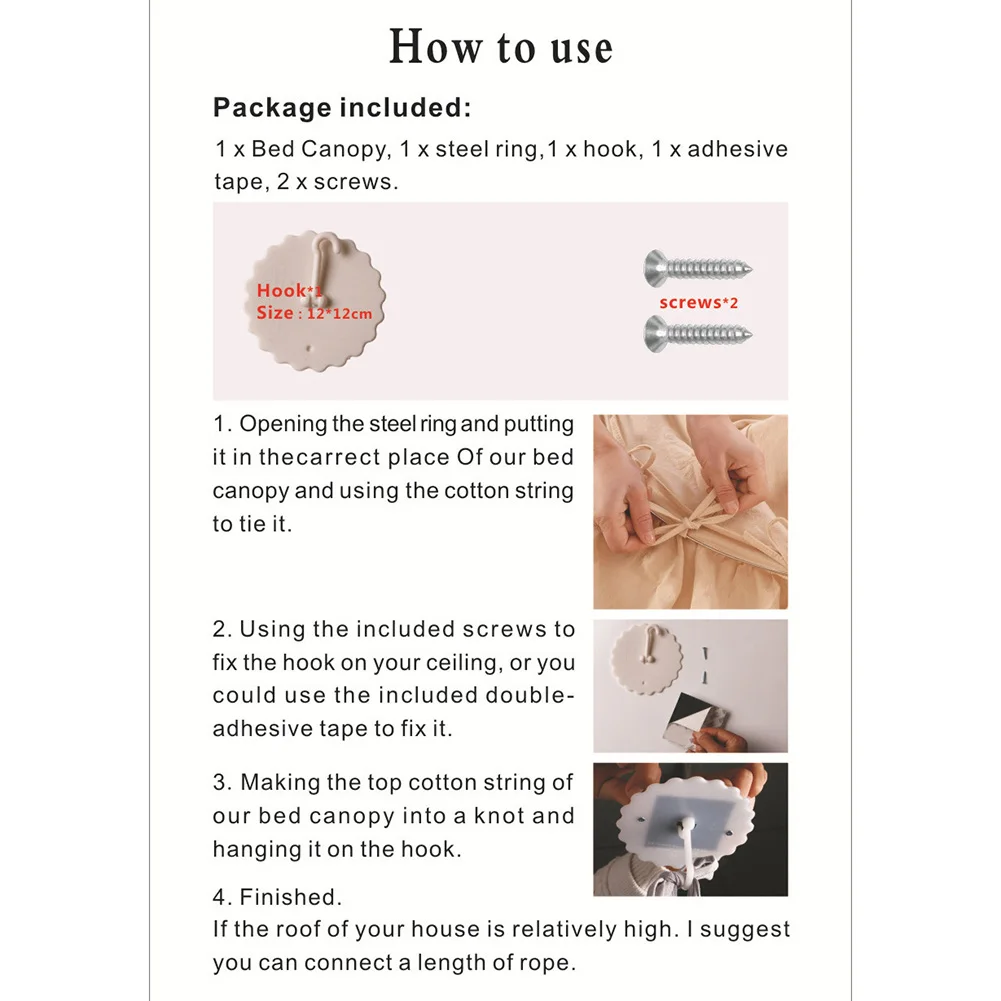 How to use

Package included:

1 x Bed Canopy, 1 x steel ring,1 x hook, 1 x adhesive tape, 2 x screws.

Hook*1
Size : 12*12cm

screws*2

1. Opening the steel ring and putting it in thecarrect place Of our bed canopy and using the cotton string to tie it.

2. Using the included screws to fix the hook on your ceiling, or you could use the included double-adhesive tape to fix it.

3. Making the top cotton string of our bed canopy into a knot and hanging it on the hook.

4. Finished.
If the roof of your house is relatively high. I suggest you can connect a length of rope.