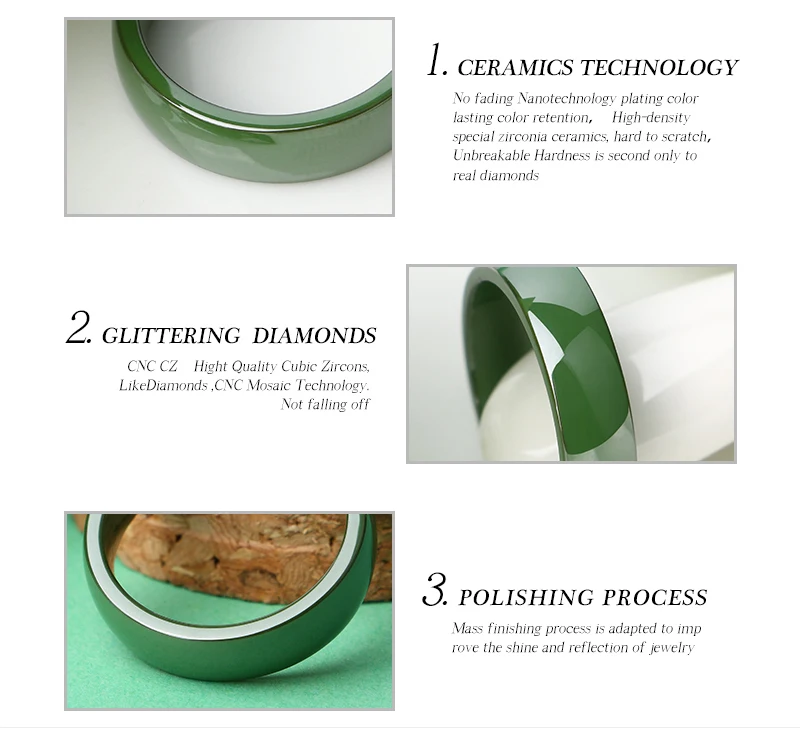 1. CERAMICS TECHNOLOGY

No fading Nanotechnology plating color lasting color retention, High-density special zirconia ceramics, hard to scratch, Unbreakable Hardness is second only to real diamonds

2. GLITTERING DIAMONDS

CNC CZ Hight Quality Cubic Zircons, LikeDiamonds ,CNC Mosaic Technology. Not falling off

3. POLISHING PROCESS

Mass finishing process is adapted to imp rove the shine and reflection of jewelry