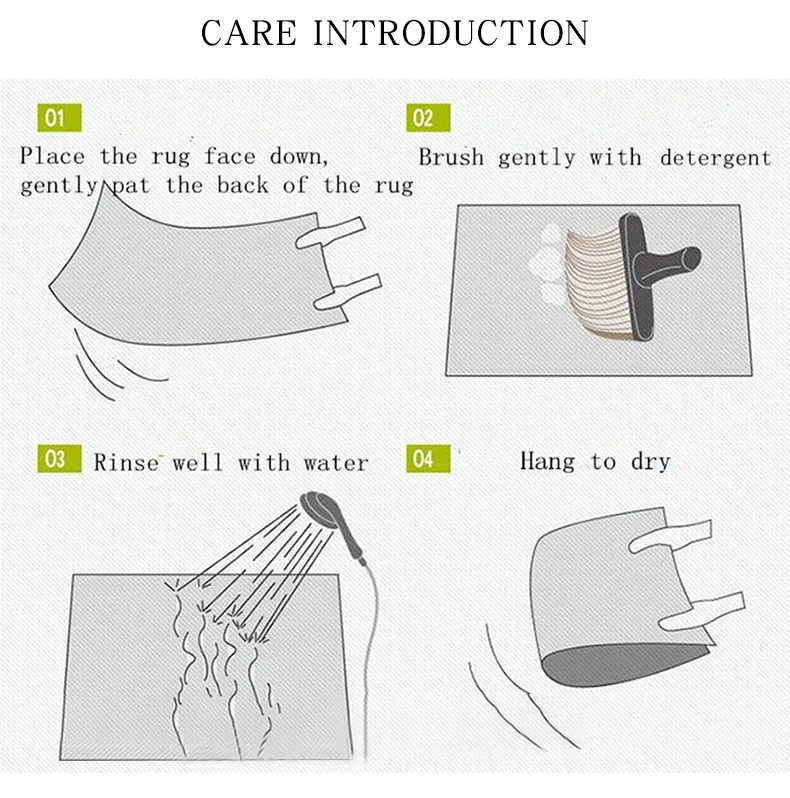 CARE INTRODUCTION

01
Place the rug face down, gently pat the back of the rug

02
Brush gently with detergent

03
Rinse well with water

04
Hang to dry