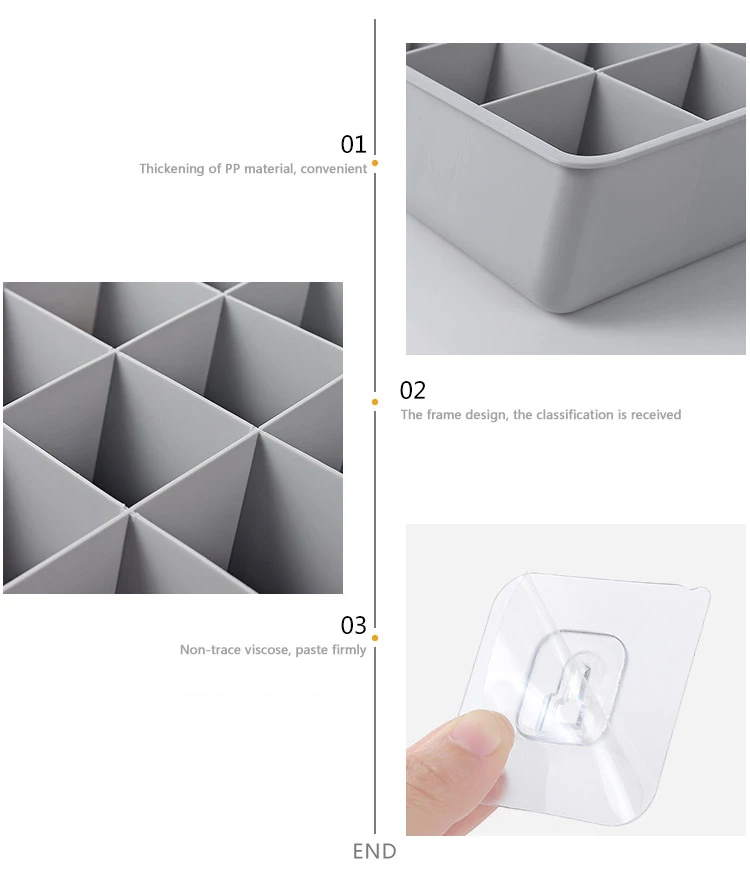 01
Thickening of PP material, convenient

02
The frame design, the classification is received

03
Non-trace viscose, paste firmly

END