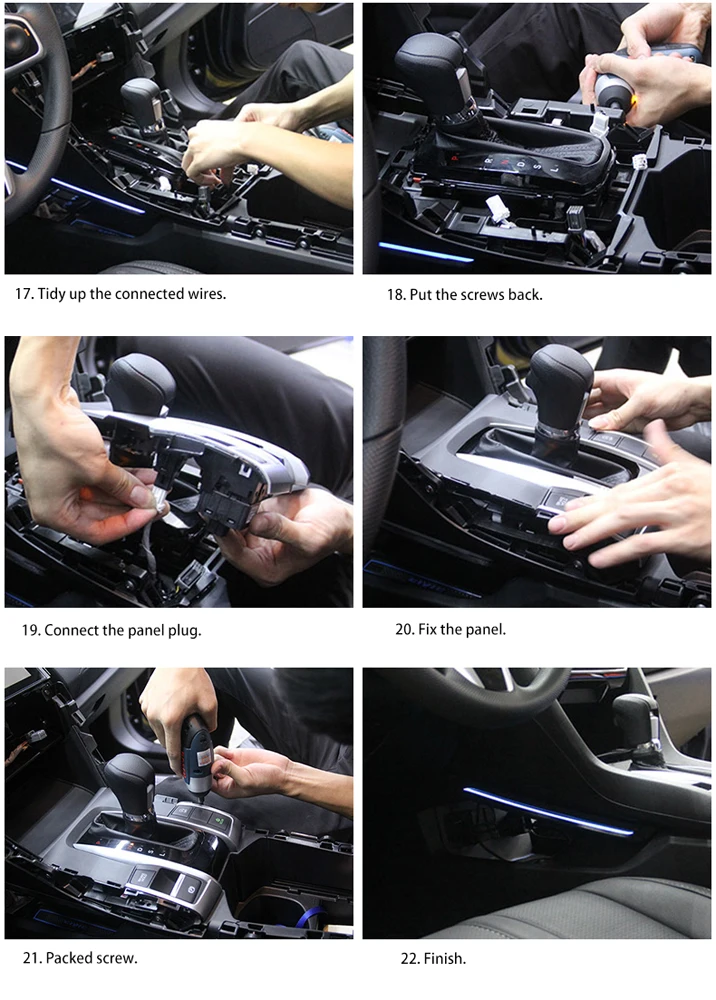 17. Tidy up the connected wires.

18. Put the screws back.

19. Connect the panel plug.

20. Fix the panel.

21. Packed screw.

22. Finish.