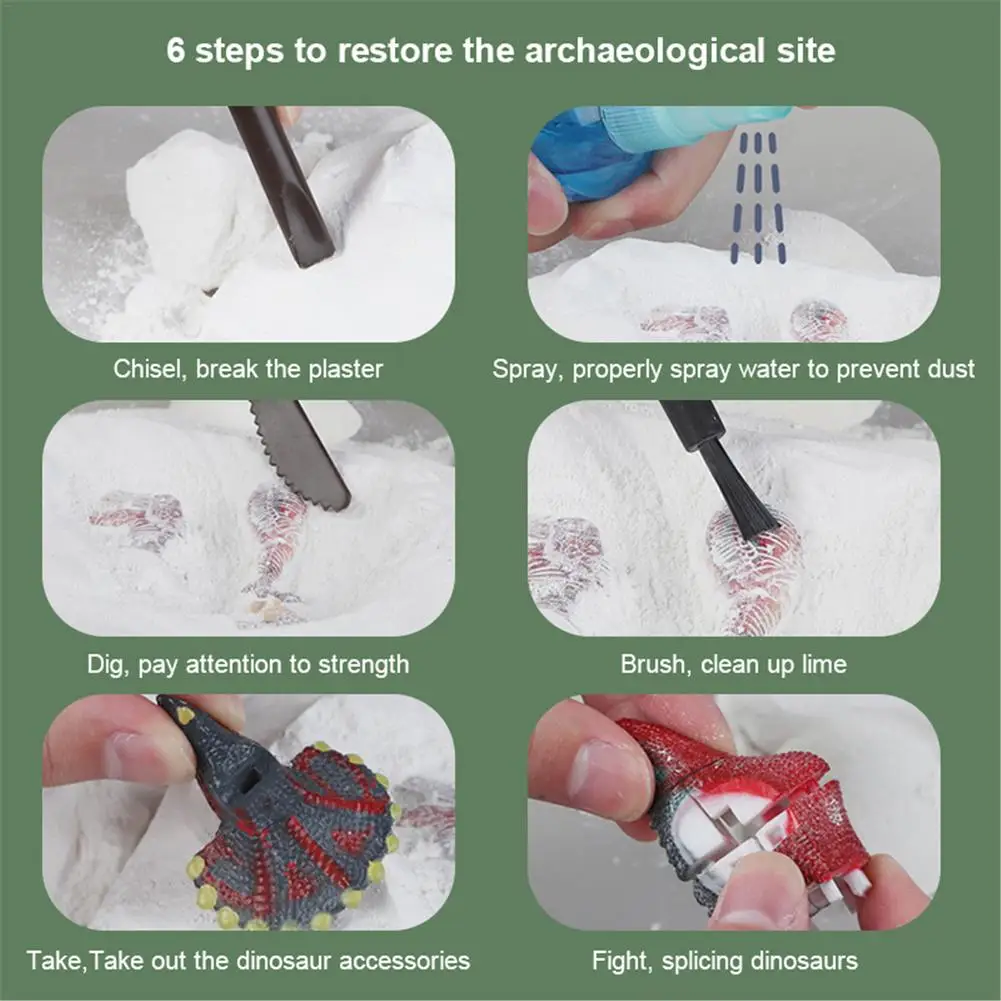 6 steps to restore the archaeological site

Chisel, break the plaster

Spray, properly spray water to prevent dust

Dig, pay attention to strength

Brush, clean up lime

Take,Take out the dinosaur accessories

Fight, splicing dinosaurs