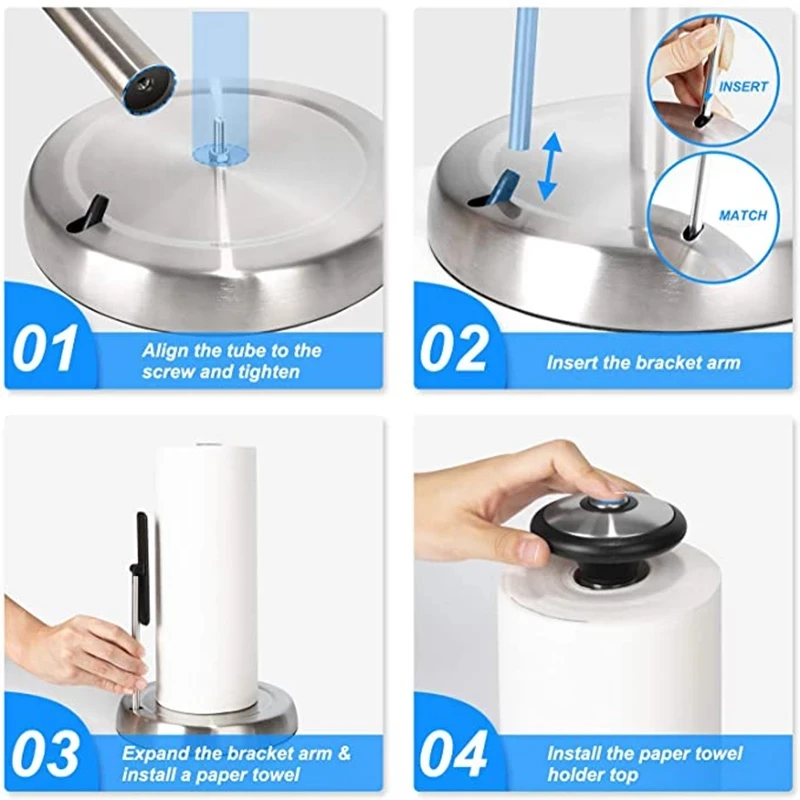 01
Align the tube to the screw and tighten

INSERT
MATCH
02
Insert the bracket arm

03
Expand the bracket arm & install a paper towel

04
Install the paper towel holder top