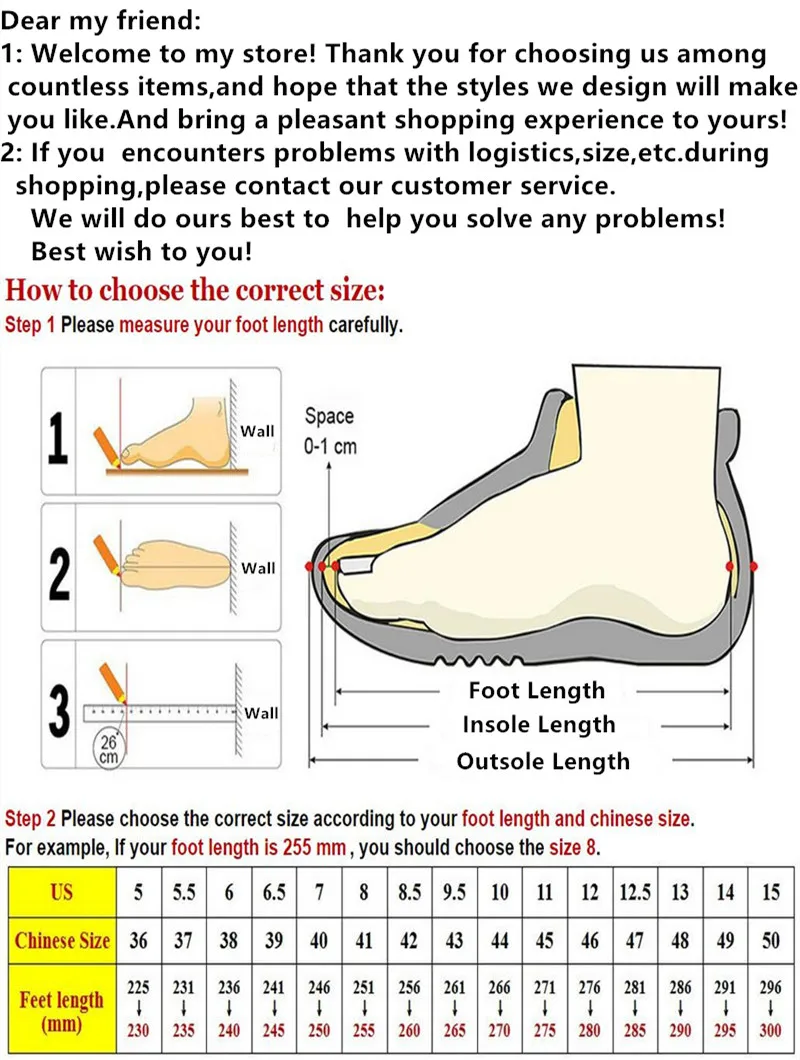 Dear my friend:
1: Welcome to my store! Thank you for choosing us among countless items,and hope that the styles we design will make you like.And bring a pleasant shopping experience to yours!
2: If you encounters problems with logistics,size,etc.during shopping,please contact our customer service.
We will do ours best to help you solve any problems!
Best wish to you!

How to choose the correct size:

Step 1 Please measure your foot length carefully.

1 Wall
2 Wall
3 Wall 26 cm

Space 0-1 cm

Foot Length
Insole Length
Outsole Length

Step 2 Please choose the correct size according to your foot length and chinese size.
For example, If your foot length is 255 mm , you should choose the size 8.

| US | 5 | 5.5 | 6 | 6.5 | 7 | 8 | 8.5 | 9.5 | 10 | 11 | 12 | 12.5 | 13 | 14 | 15 |
|---|---|---|---|---|---|---|---|---|---|---|---|---|---|---|---|
| Chinese Size | 36 | 37 | 38 | 39 | 40 | 41 | 42 | 43 | 44 | 45 | 46 | 47 | 48 | 49 | 50 |
| Feet length (mm) | 225 ↓ 230 | 231 ↓ 235 | 236 ↓ 240 | 241 ↓ 245 | 246 ↓ 250 | 251 ↓ 255 | 256 ↓ 260 | 261 ↓ 265 | 266 ↓ 270 | 271 ↓ 275 | 276 ↓ 280 | 281 ↓ 285 | 286 ↓ 290 | 291 ↓ 295 | 296 ↓ 300 |