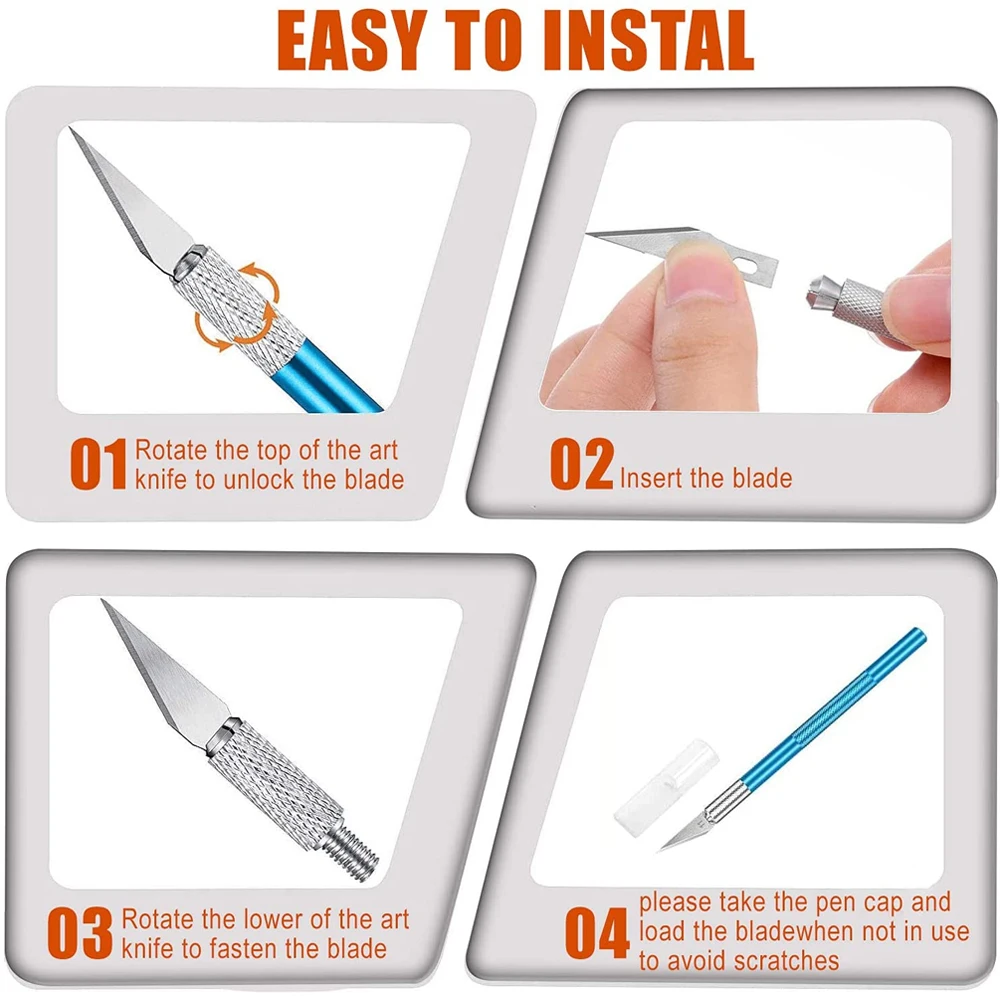 EASY TO INSTAL

01 Rotate the top of the art knife to unlock the blade

02 Insert the blade

03 Rotate the lower of the art knife to fasten the blade

04 please take the pen cap and load the bladewhen not in use to avoid scratches