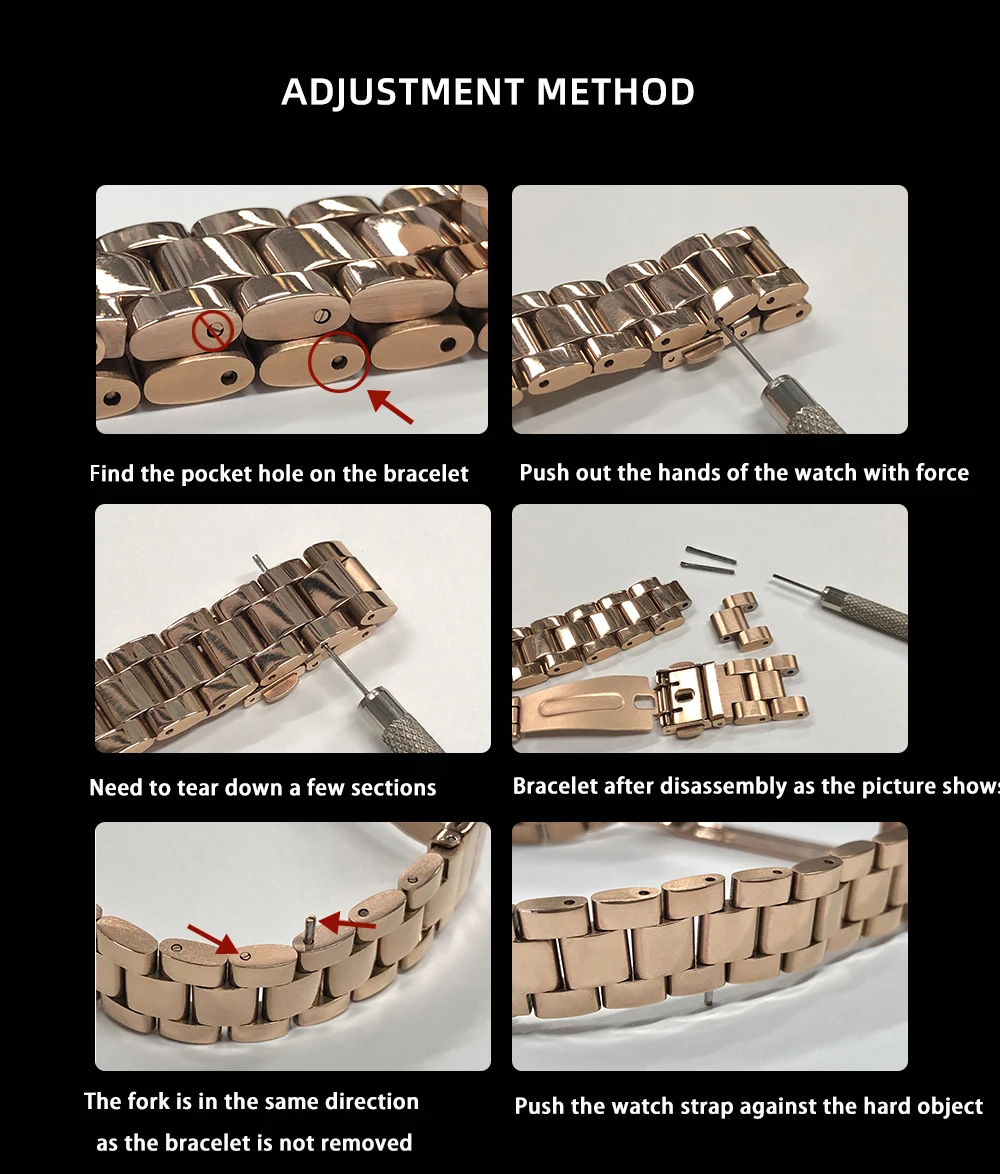 ADJUSTMENT METHOD

Find the pocket hole on the bracelet

Push out the hands of the watch with force

Need to tear down a few sections

Bracelet after disassembly as the picture shows

The fork is in the same direction as the bracelet is not removed

Push the watch strap against the hard object