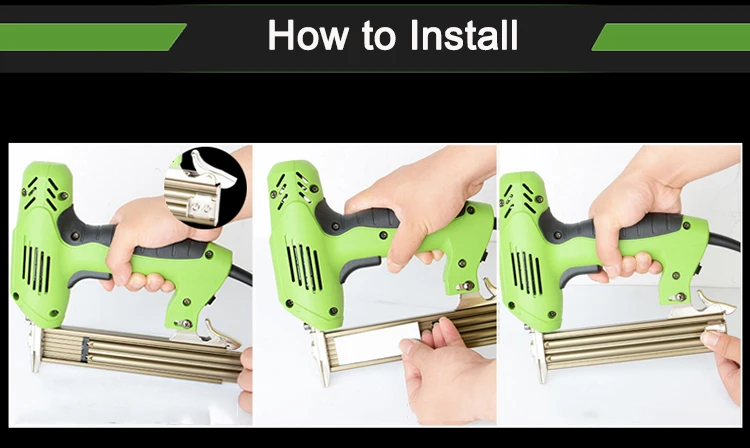 How to Install