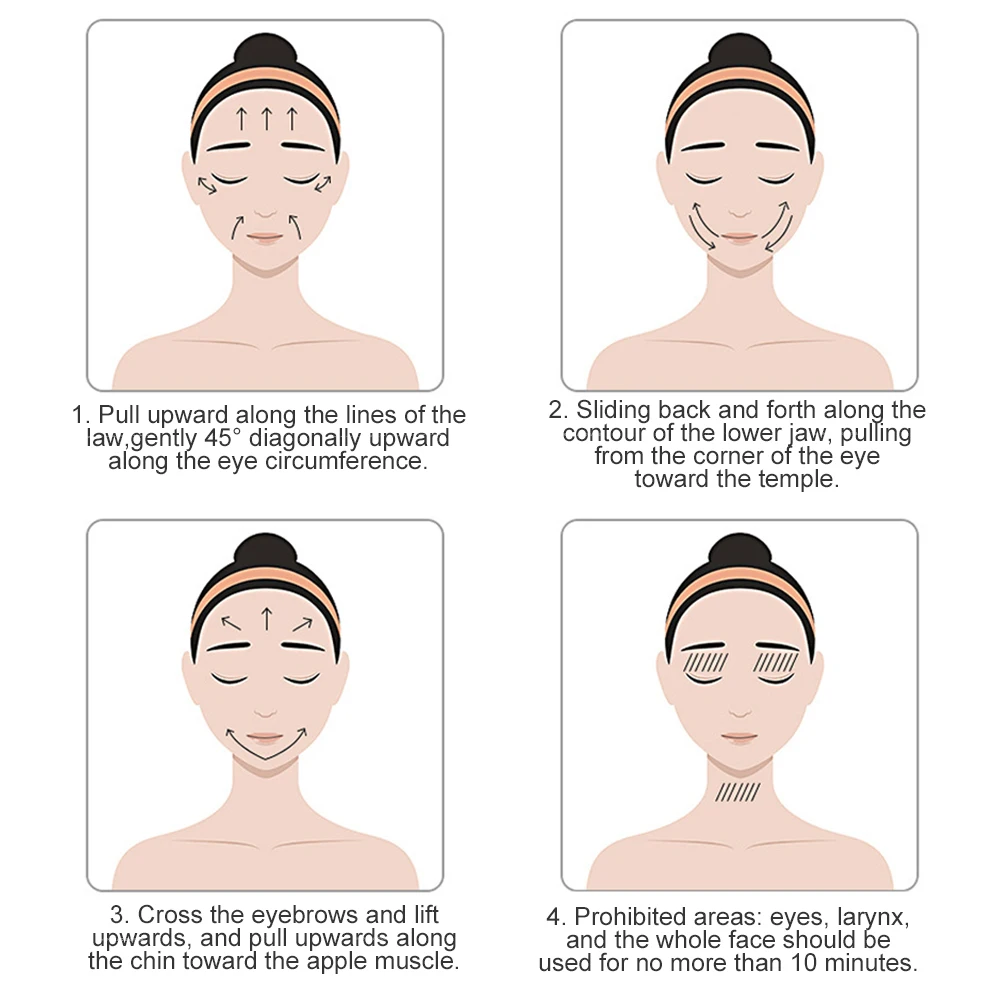 1. Pull upward along the lines of the law,gently 45° diagonally upward along the eye circumference.

2. Sliding back and forth along the contour of the lower jaw, pulling from the corner of the eye toward the temple.

3. Cross the eyebrows and lift upwards, and pull upwards along the chin toward the apple muscle.

4. Prohibited areas: eyes, larynx, and the whole face should be used for no more than 10 minutes.