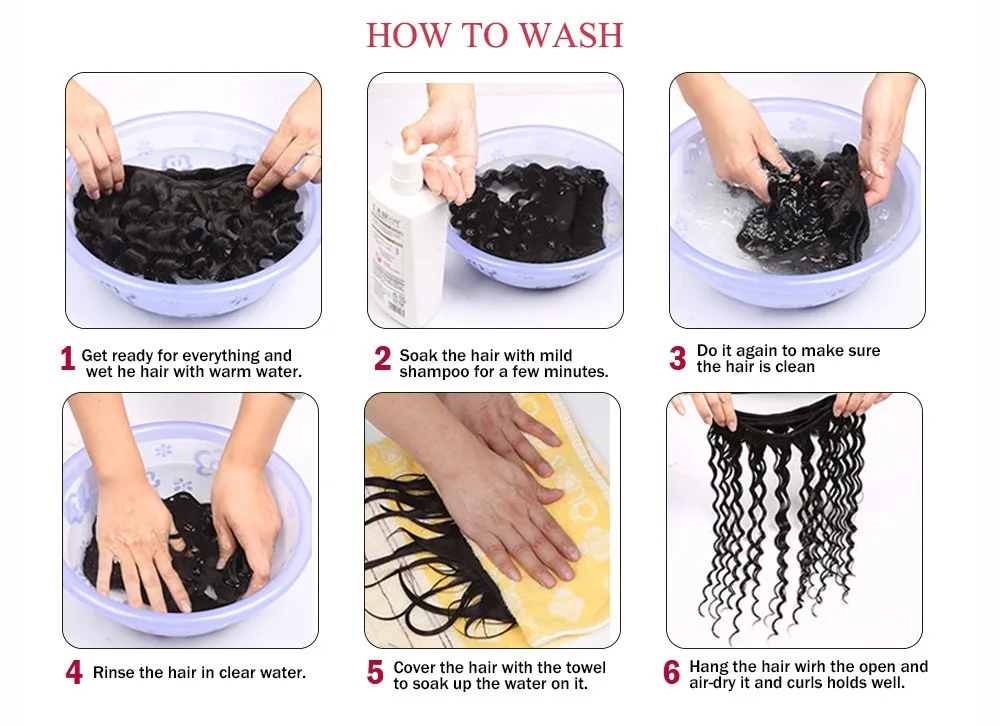 HOW TO WASH

1 Get ready for everything and wet he hair with warm water.

2 Soak the hair with mild shampoo for a few minutes.

3 Do it again to make sure the hair is clean

4 Rinse the hair in clear water.

5 Cover the hair with the towel to soak up the water on it.

6 Hang the hair wirh the open and air-dry it and curls holds well.