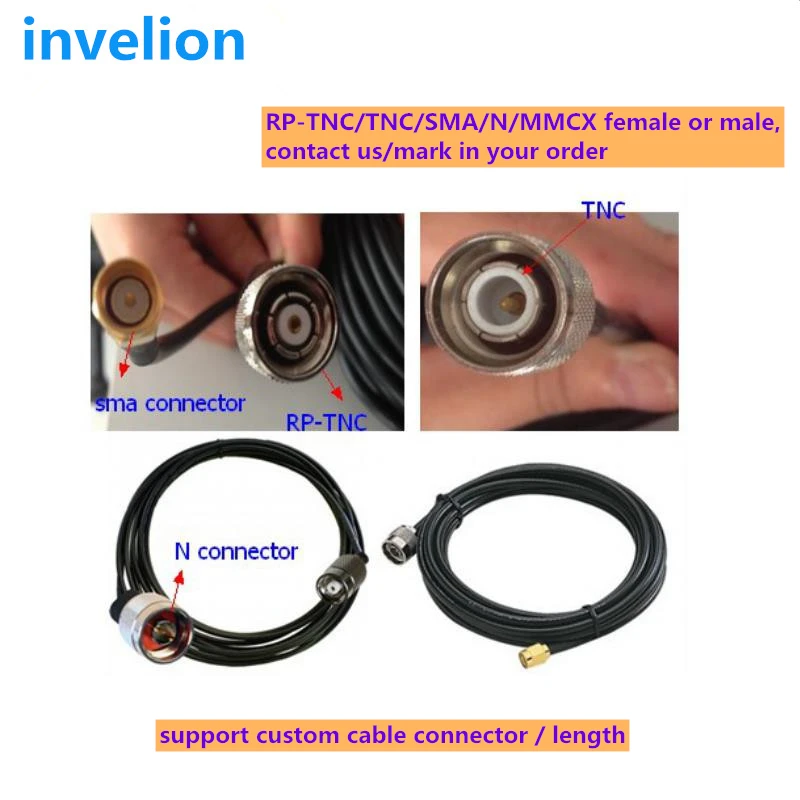 invelion

RP-TNC/TNC/SMA/N/MMCX female or male, contact us/mark in your order

sma connector

RP-TNC

TNC

N connector

support custom cable connector / length